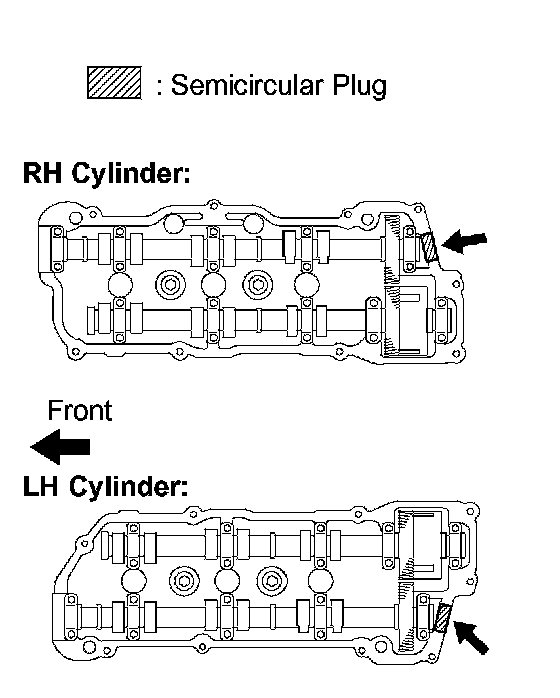 : Semicircular Plug

RH Cylinder:

Front

LH Cylinder: