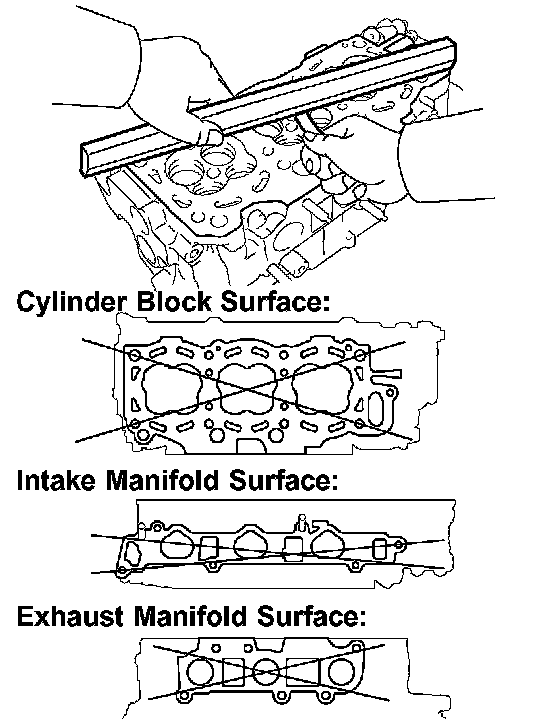 Cylinder Block Surface:

Intake Manifold Surface:

Exhaust Manifold Surface: