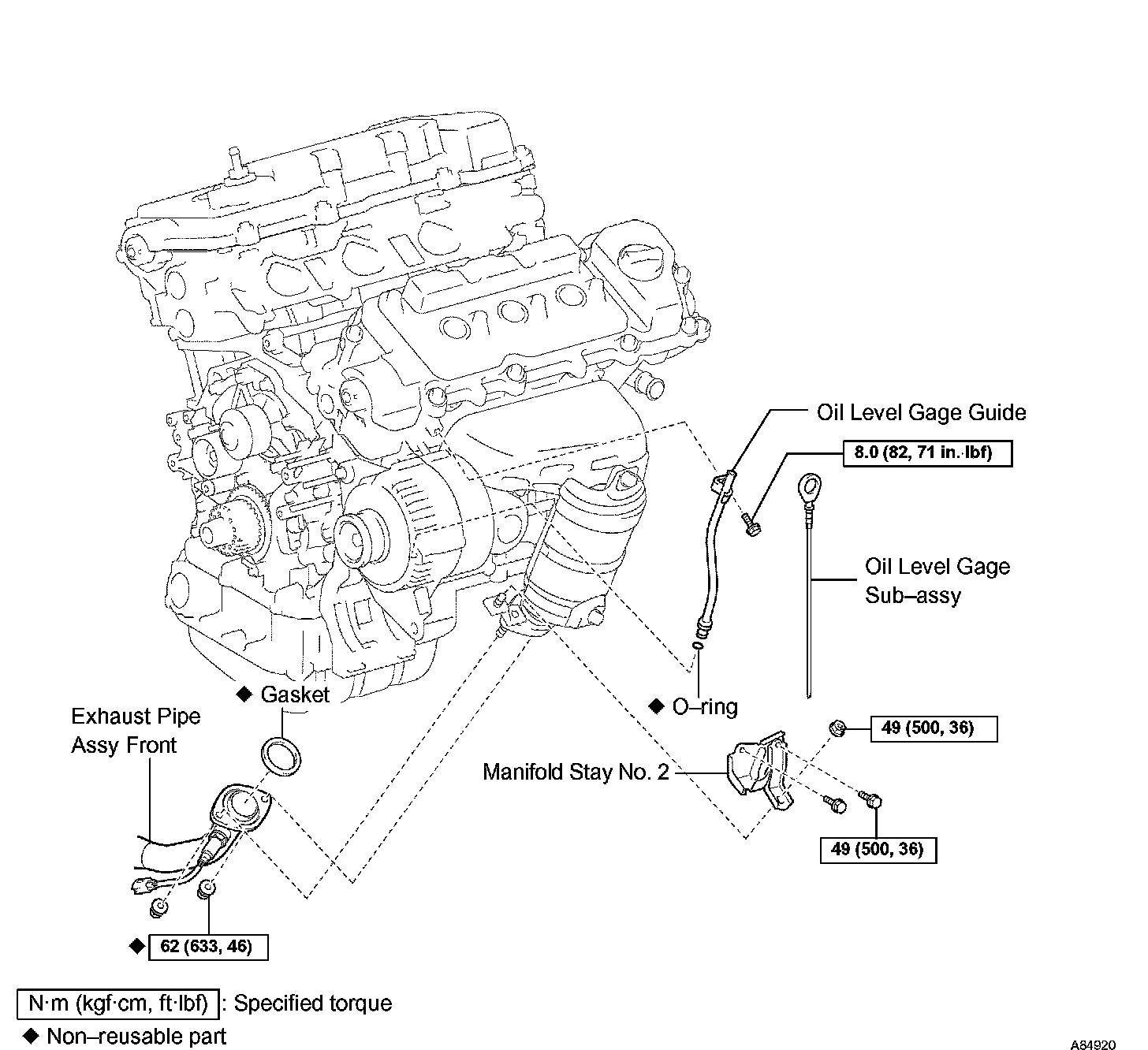 Oil Level Gage Guide

8.0 (82, 71 in.·lbf)

Oil Level Gage Sub–assy

◆ Gasket

Exhaust Pipe Assy Front

◆ O–ring

49 (500, 36)

Manifold Stay No. 2

49 (500, 36)

◆ 62 (633, 46)

N·m (kgf·cm, ft·lbf) : Specified torque

◆ Non–reusable part

A84920