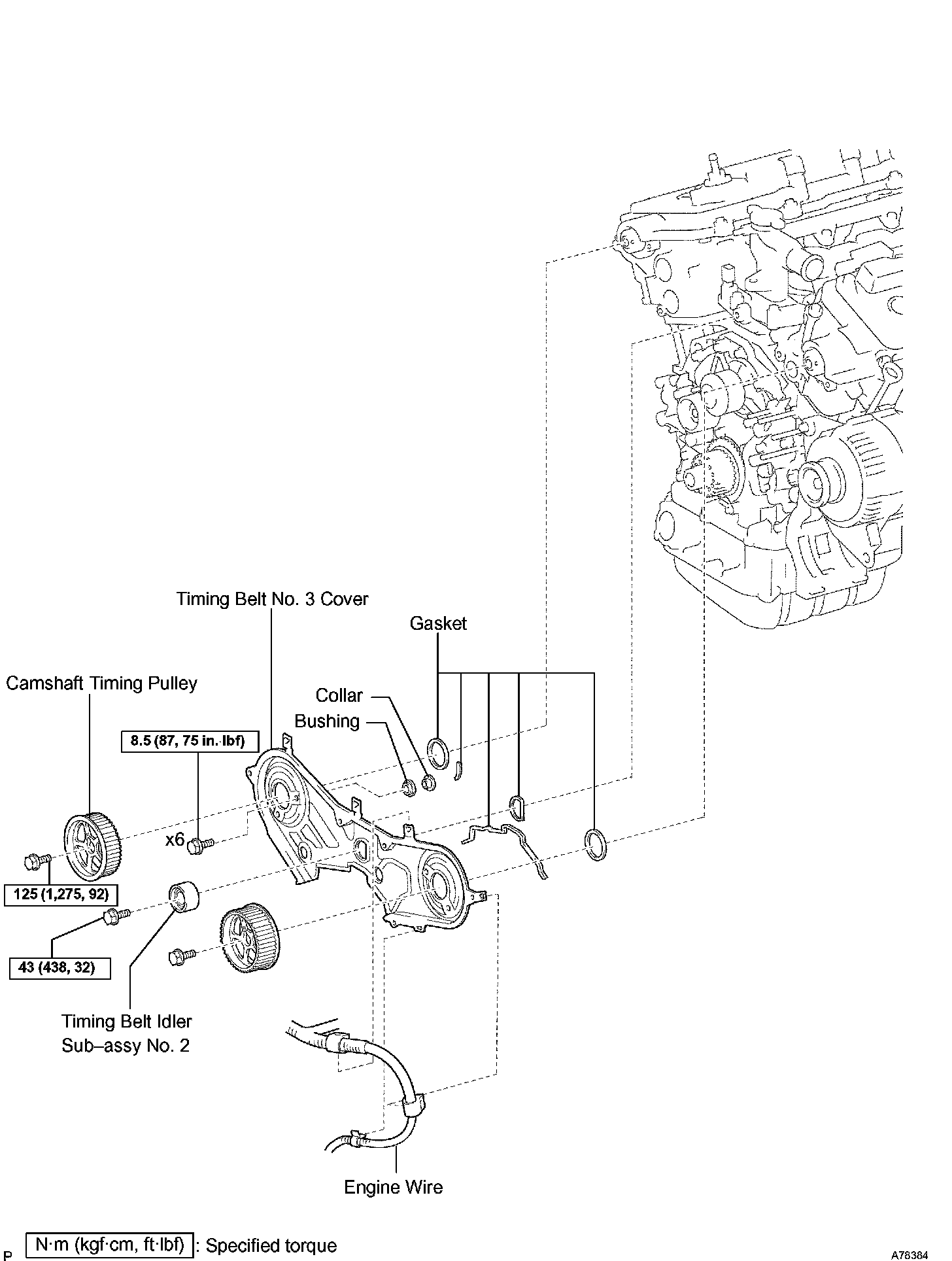 Timing Belt No. 3 Cover

Gasket

Camshaft Timing Pulley

Collar

Bushing

8.5 (87, 75 in.·lbf)

x6

125 (1,275, 92)

43 (438, 32)

Timing Belt Idler Sub–assy No. 2

Engine Wire

P

N·m (kgf·cm, ft·lbf) : Specified torque

A78384