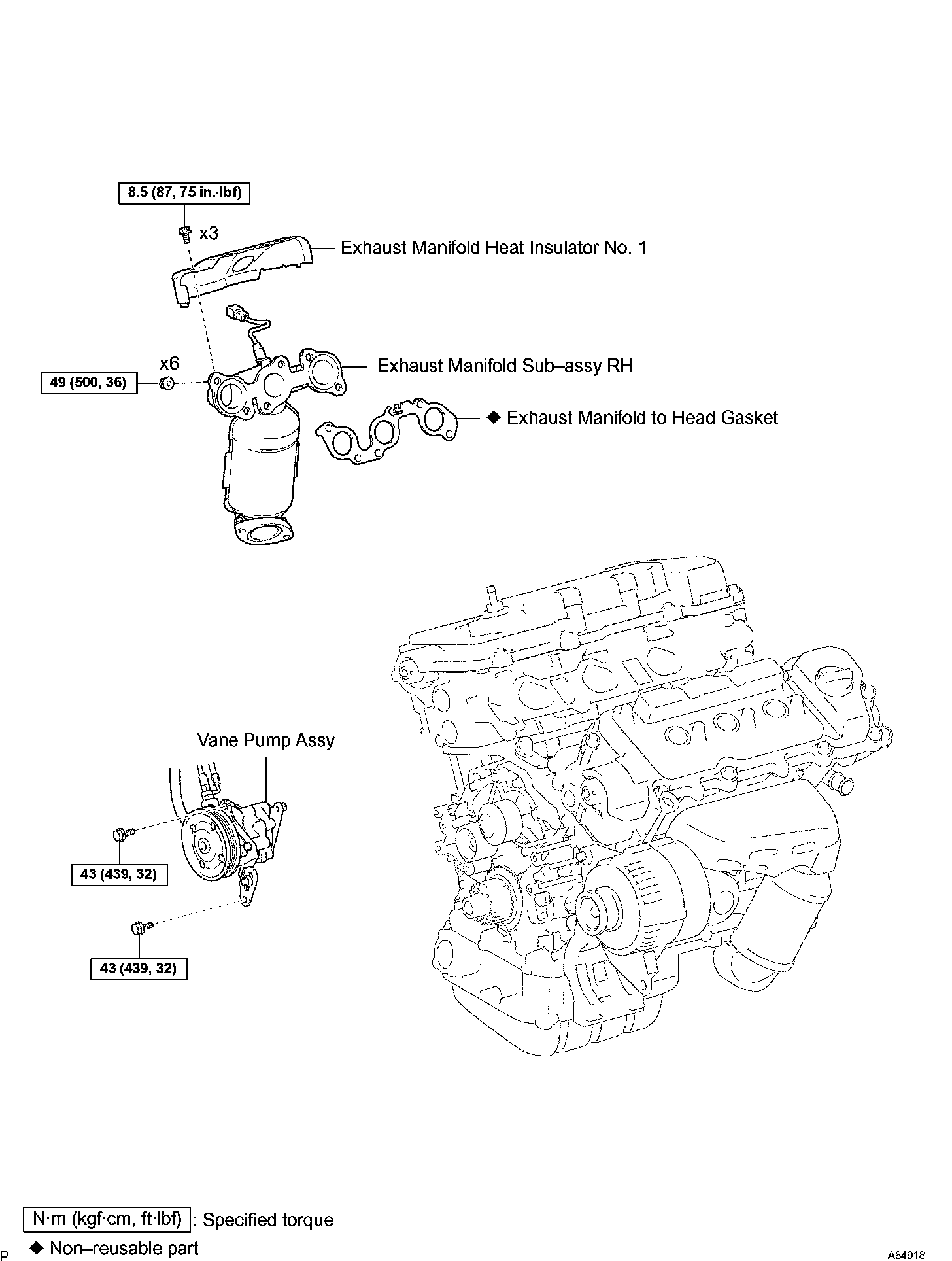 8.5 (87, 75 in.·lbf)

x3

Exhaust Manifold Heat Insulator No. 1

x6

49 (500, 36)

Exhaust Manifold Sub–assy RH

◆ Exhaust Manifold to Head Gasket

Vane Pump Assy

43 (439, 32)

43 (439, 32)

N·m (kgf·cm, ft·lbf) : Specified torque

◆ Non–reusable part

P

A84918