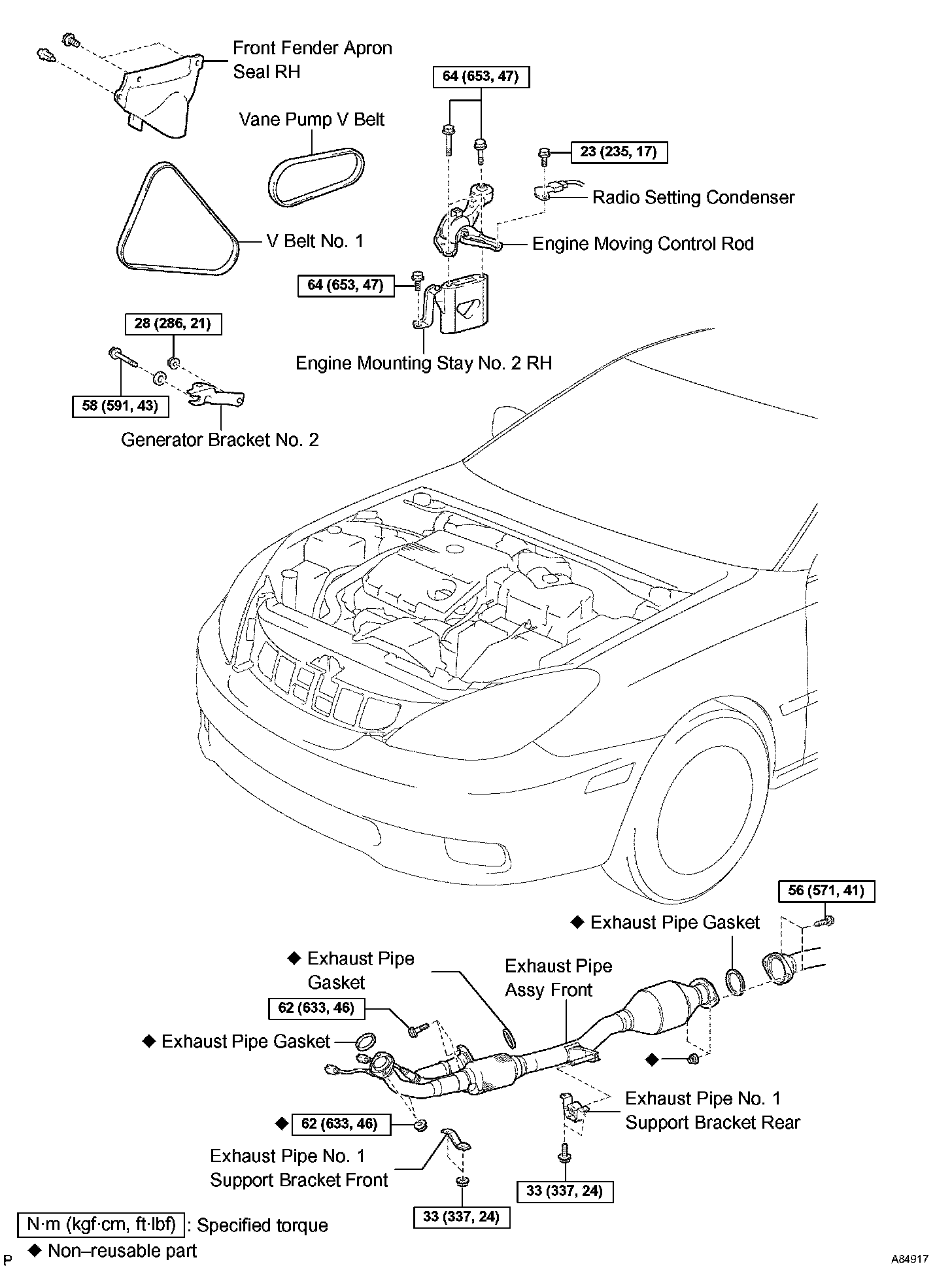 Front Fender Apron Seal RH

64 (653, 47)

Vane Pump V Belt

23 (235, 17)

Radio Setting Condenser

V Belt No. 1

Engine Moving Control Rod

64 (653, 47)

28 (286, 21)

Engine Mounting Stay No. 2 RH

58 (591, 43)

Generator Bracket No. 2

56 (571, 41)

◆ Exhaust Pipe Gasket

◆ Exhaust Pipe Gasket

Exhaust Pipe Assy Front

62 (633, 46)

◆ Exhaust Pipe Gasket

◆

Exhaust Pipe No. 1 Support Bracket Rear

◆ 62 (633, 46)

Exhaust Pipe No. 1 Support Bracket Front

33 (337, 24)

33 (337, 24)

N·m (kgf·cm, ft·lbf) : Specified torque

◆ Non–reusable part

P

A84917