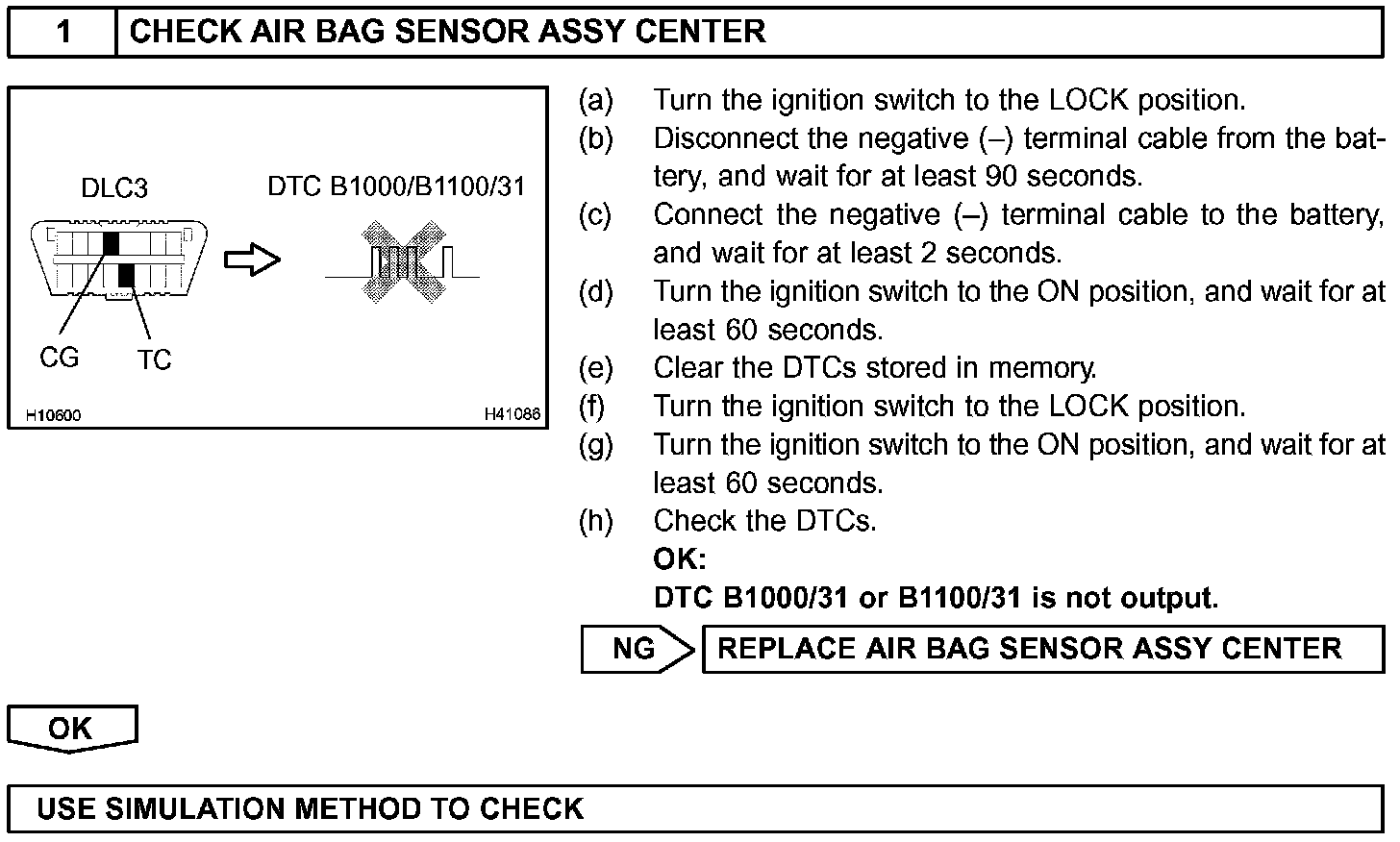 1 CHECK AIR BAG SENSOR ASSY CENTER

DLC3

DTC B1000/B1100/31

CG

TC

H10600

H41086

(a) Turn the ignition switch to the LOCK position.
(b) Disconnect the negative (–) terminal cable from the battery, and wait for at least 90 seconds.
(c) Connect the negative (–) terminal cable to the battery, and wait for at least 2 seconds.
(d) Turn the ignition switch to the ON position, and wait for at least 60 seconds.
(e) Clear the DTCs stored in memory.
(f) Turn the ignition switch to the LOCK position.
(g) Turn the ignition switch to the ON position, and wait for at least 60 seconds.
(h) Check the DTCs.
OK:
DTC B1000/31 or B1100/31 is not output.

NG REPLACE AIR BAG SENSOR ASSY CENTER

OK

USE SIMULATION METHOD TO CHECK