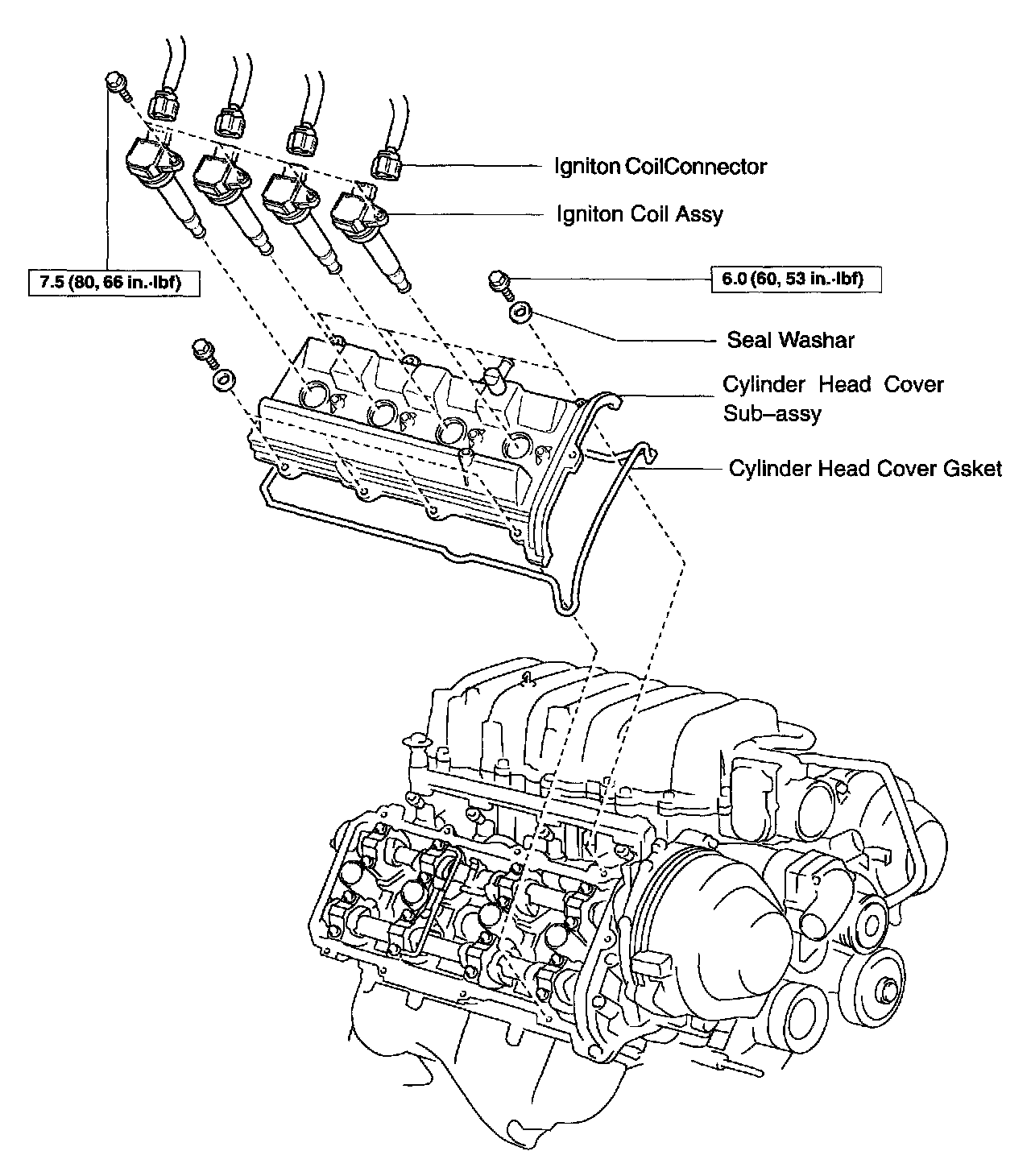 Igniton CoilConnector

Igniton Coil Assy

7.5 (80, 66 in.·lbf)

6.0 (60, 53 in.·lbf)

Seal Washar

Cylinder Head Cover Sub–assy

Cylinder Head Cover Gsket