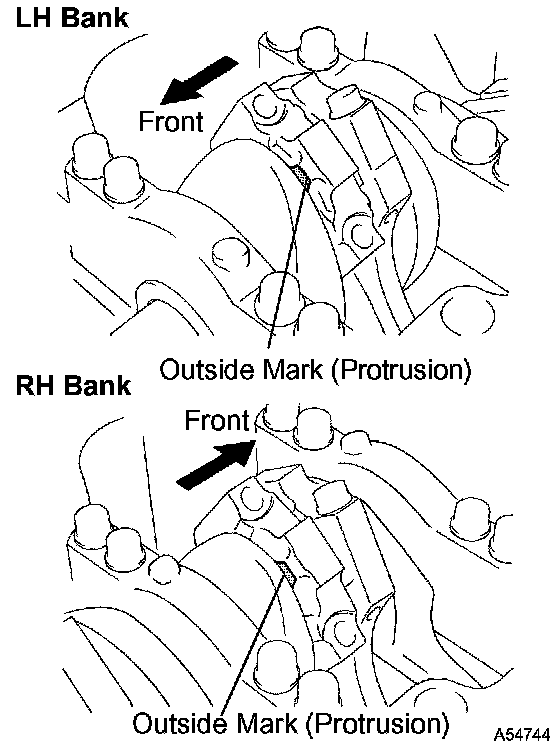 LH Bank

Front

Outside Mark (Protrusion)

RH Bank

Front

Outside Mark (Protrusion)

A54744