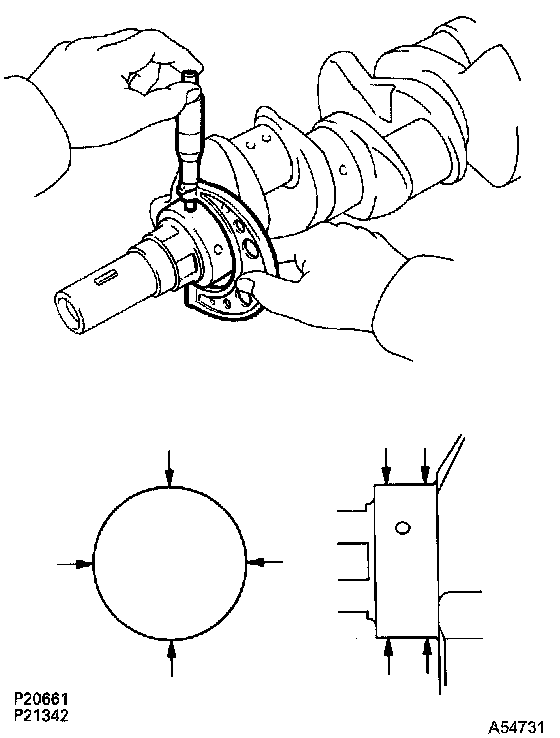 P20661
P21342
A54731