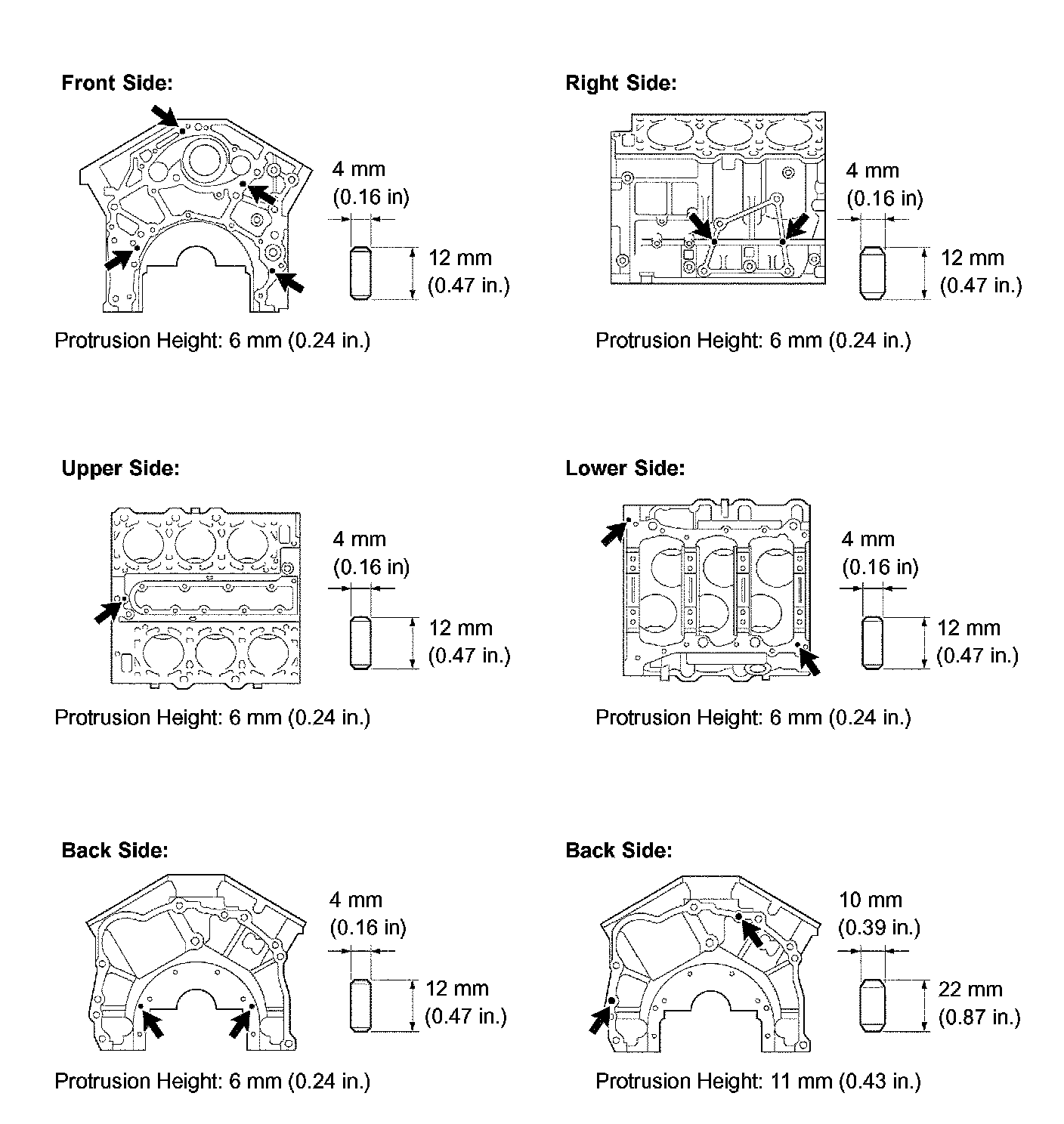 Front Side:

4 mm
(0.16 in)

12 mm
(0.47 in.)

Protrusion Height: 6 mm (0.24 in.)

Right Side:

4 mm
(0.16 in)

12 mm
(0.47 in.)

Protrusion Height: 6 mm (0.24 in.)

Upper Side:

4 mm
(0.16 in)

12 mm
(0.47 in.)

Protrusion Height: 6 mm (0.24 in.)

Lower Side:

4 mm
(0.16 in)

12 mm
(0.47 in.)

Protrusion Height: 6 mm (0.24 in.)

Back Side:

4 mm
(0.16 in)

12 mm
(0.47 in.)

Protrusion Height: 6 mm (0.24 in.)

Back Side:

10 mm
(0.39 in.)

22 mm
(0.87 in.)

Protrusion Height: 11 mm (0.43 in.)