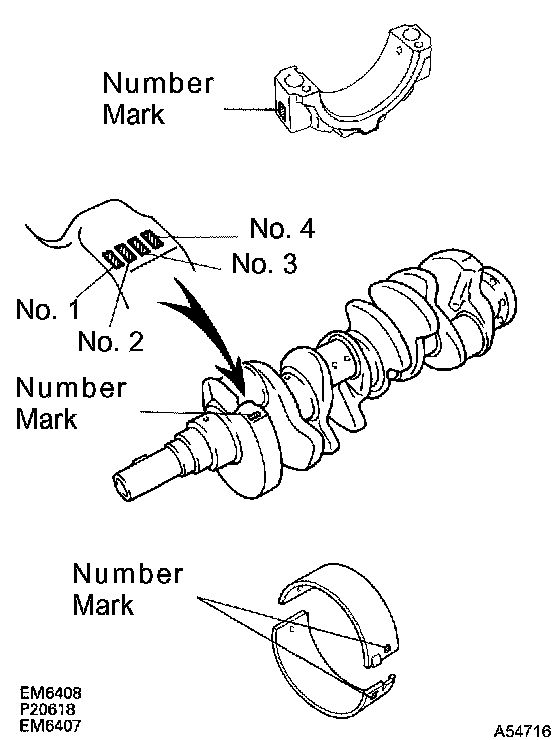 Number Mark

No. 4
No. 3
No. 1
No. 2

Number Mark

Number Mark

EM6408
P20618
EM6407

A54716