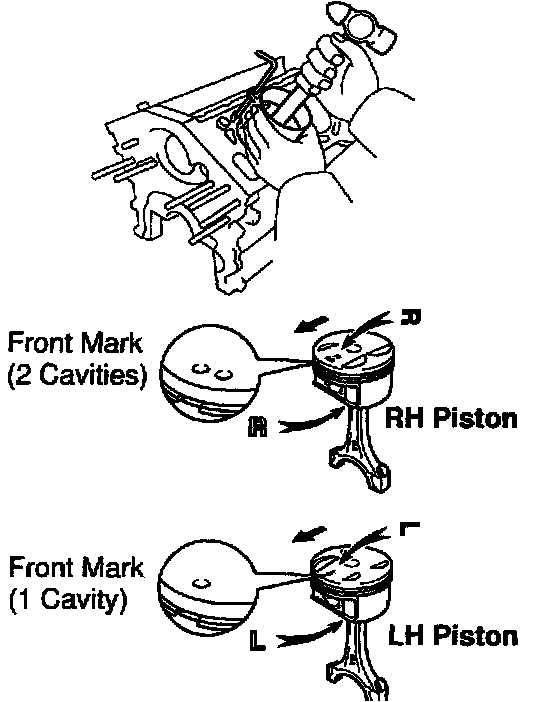 Front Mark
(2 Cavities)

R

R

RH Piston

Front Mark
(1 Cavity)

L

L

LH Piston