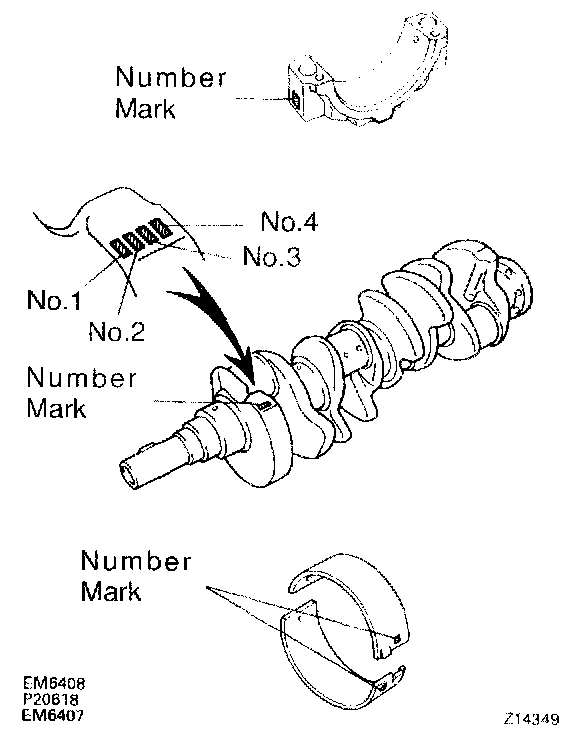 Number
Mark

No.4
No.3
No.1
No.2

Number
Mark

Number
Mark

EM6408
P20618
EM6407

Z14349