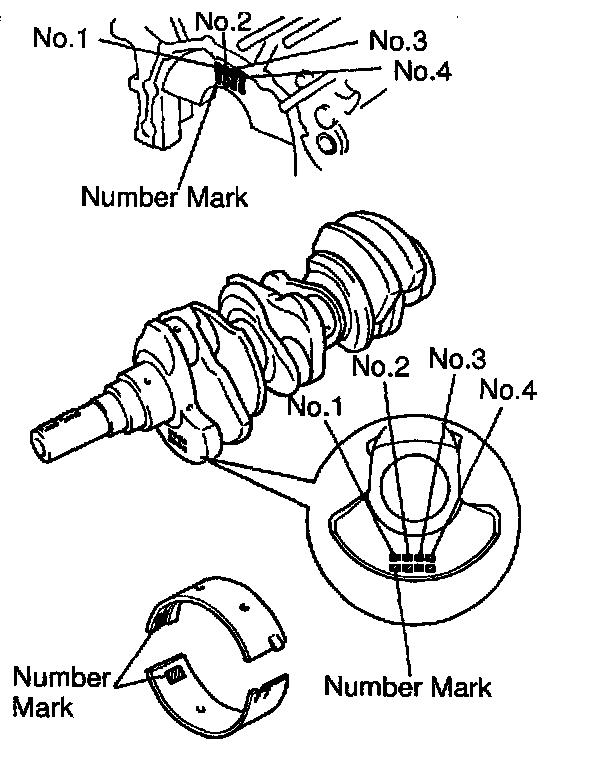 No.1
No.2
No.3
No.4
Number Mark

No.1
No.2
No.3
No.4

Number Mark

Number Mark