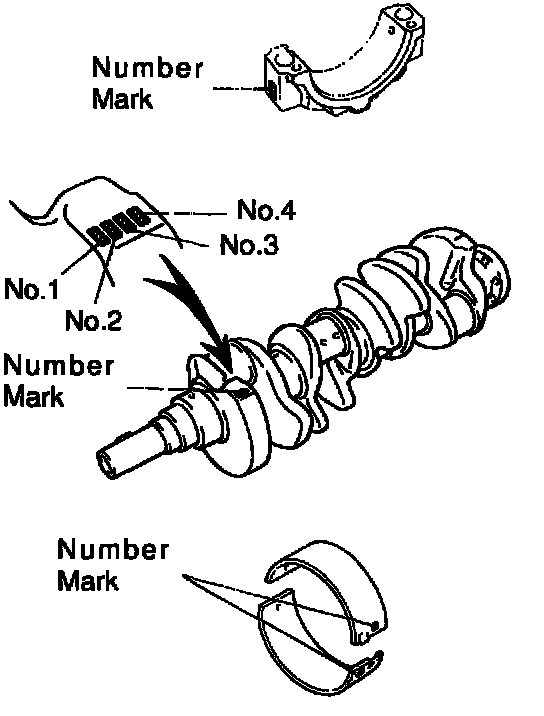 Number Mark

No.4

No.3

No.1

No.2

Number Mark

Number Mark