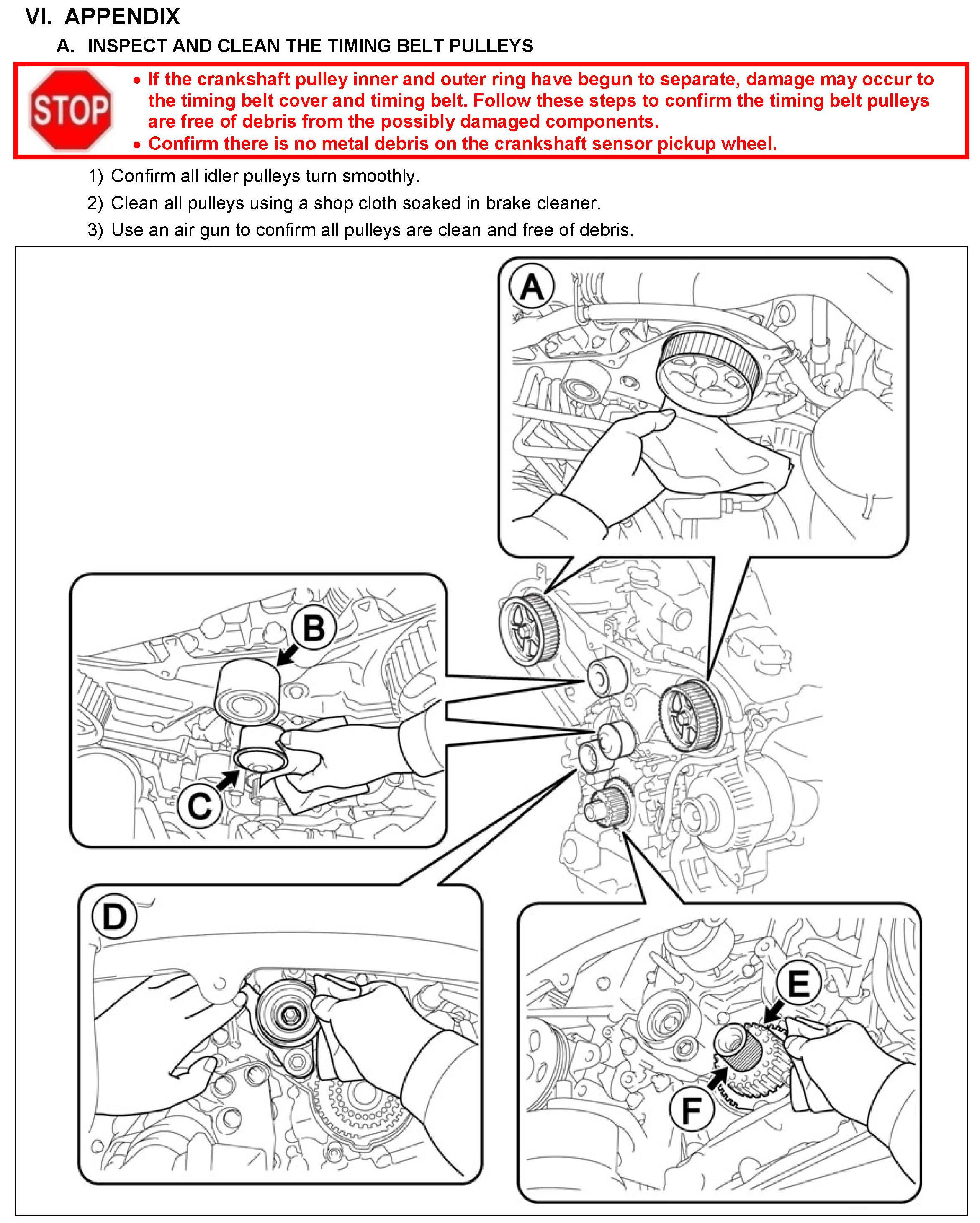 VI. APPENDIX

A. INSPECT AND CLEAN THE TIMING BELT PULLEYS

STOP

• If the crankshaft pulley inner and outer ring have begun to separate, damage may occur to the timing belt cover and timing belt. Follow these steps to confirm the timing belt pulleys are free of debris from the possibly damaged components.
• Confirm there is no metal debris on the crankshaft sensor pickup wheel.

1) Confirm all idler pulleys turn smoothly.

2) Clean all pulleys using a shop cloth soaked in brake cleaner.

3) Use an air gun to confirm all pulleys are clean and free of debris.

A

B

C

D

E

F