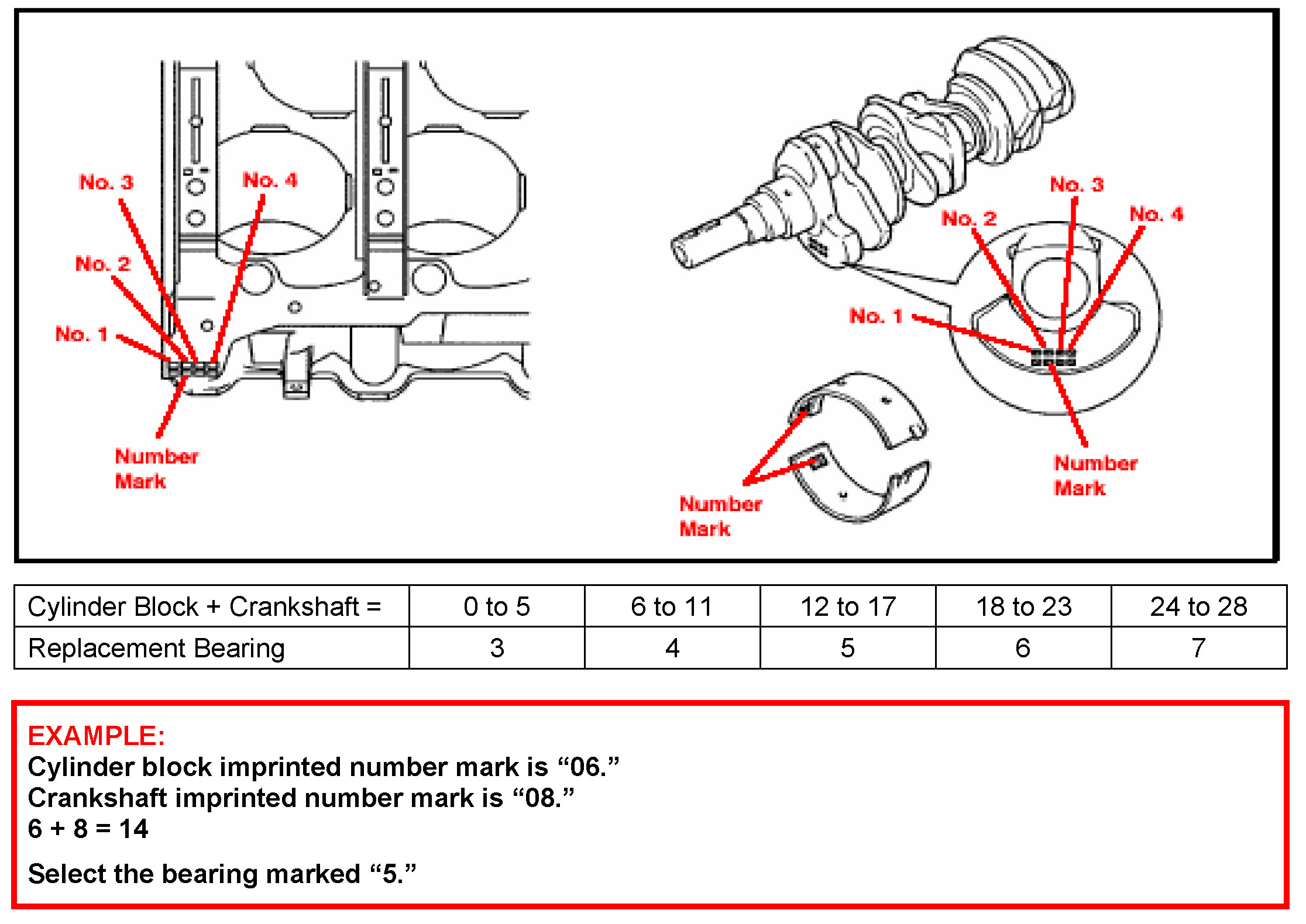 No. 3
No. 4
No. 2
No. 1
Number Mark

No. 3
No. 2
No. 4
No. 1
Number Mark
Number Mark

| Cylinder Block + Crankshaft = | 0 to 5 | 6 to 11 | 12 to 17 | 18 to 23 | 24 to 28 |
|---|---|---|---|---|---|
| Replacement Bearing | 3 | 4 | 5 | 6 | 7 |

EXAMPLE:
Cylinder block imprinted number mark is “06.”
Crankshaft imprinted number mark is “08.”
6 + 8 = 14

Select the bearing marked “5.”