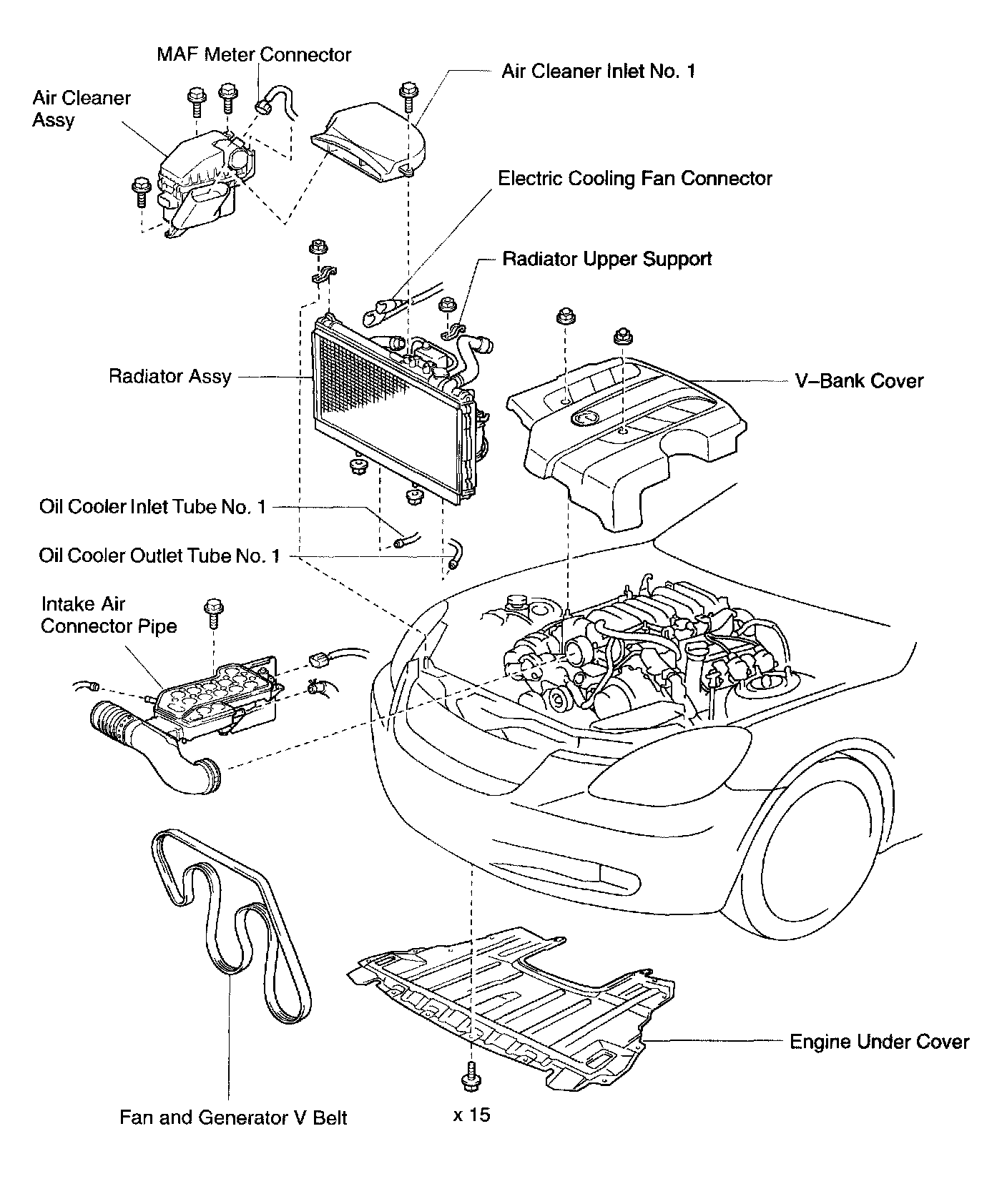 MAF Meter Connector

Air Cleaner Assy

Air Cleaner Inlet No. 1

Electric Cooling Fan Connector

Radiator Upper Support

Radiator Assy

V–Bank Cover

Oil Cooler Inlet Tube No. 1

Oil Cooler Outlet Tube No. 1

Intake Air Connector Pipe

Engine Under Cover

Fan and Generator V Belt

x 15