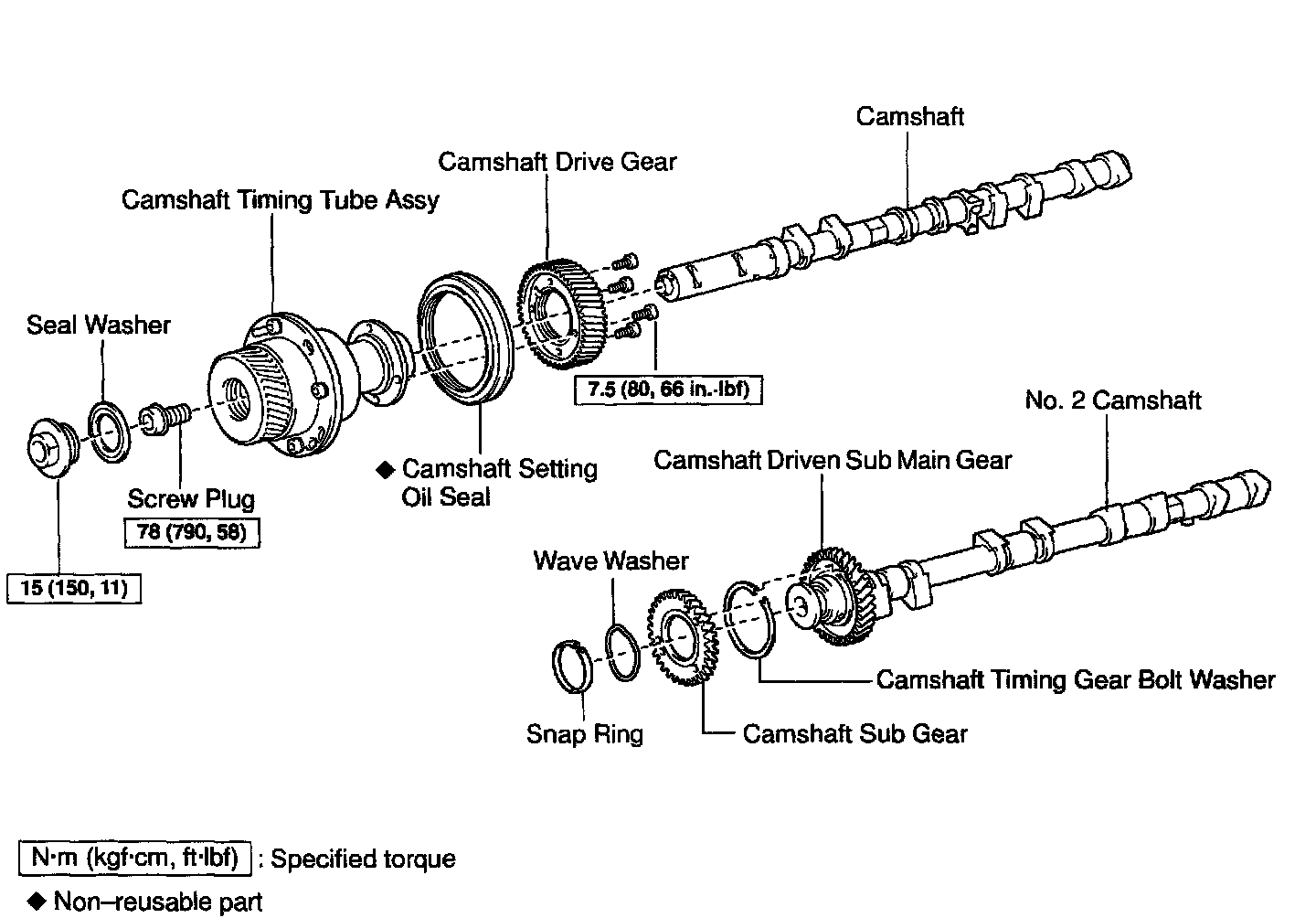 Camshaft

Camshaft Drive Gear

Camshaft Timing Tube Assy

Seal Washer

7.5 (80, 66 in.·lbf)

No. 2 Camshaft

◆ Camshaft Setting Oil Seal

Camshaft Driven Sub Main Gear

Screw Plug

78 (790, 58)

15 (150, 11)

Wave Washer

Camshaft Timing Gear Bolt Washer

Snap Ring

Camshaft Sub Gear

N·m (kgf·cm, ft·lbf) : Specified torque

◆ Non–reusable part