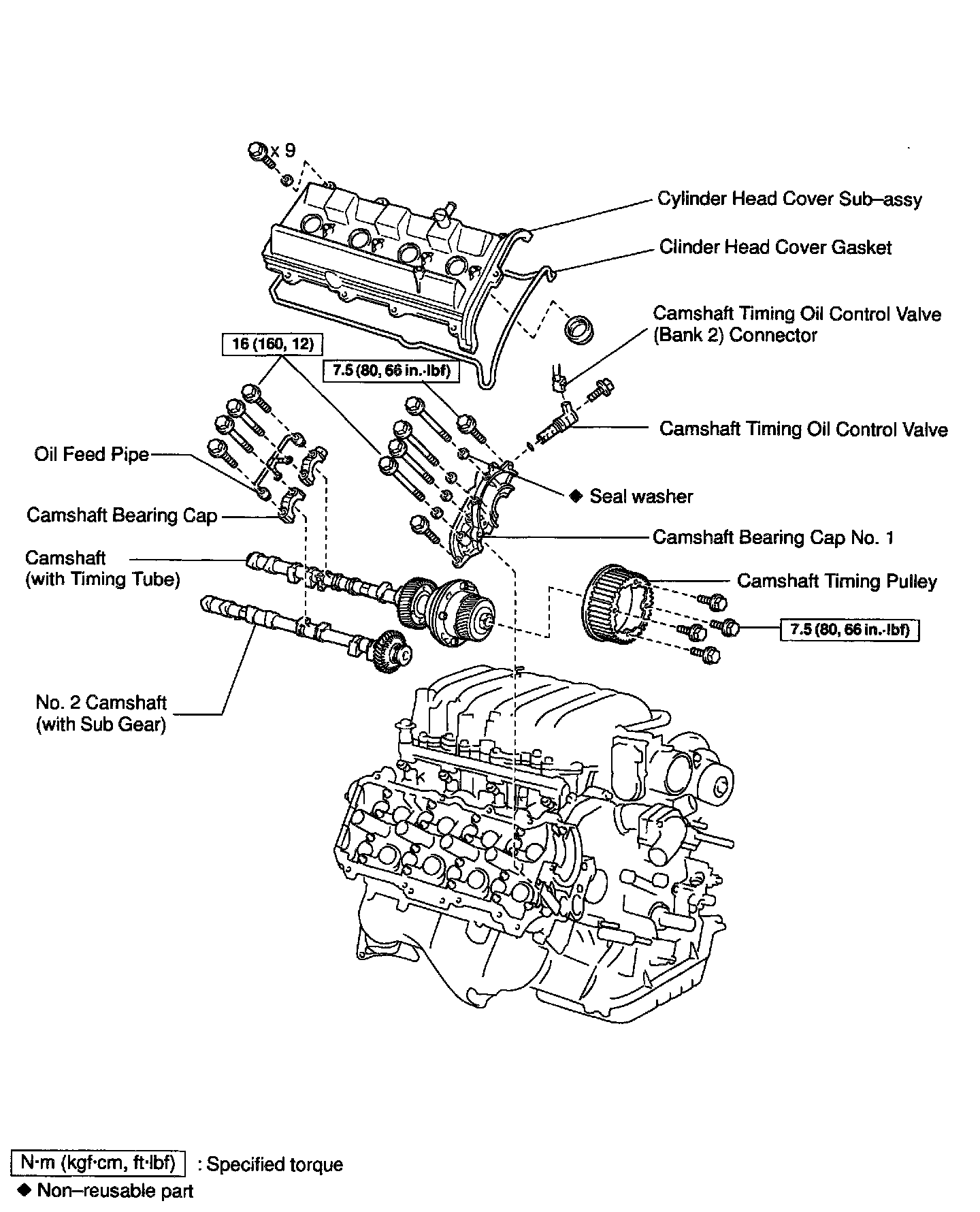 x 9

Cylinder Head Cover Sub–assy

Clinder Head Cover Gasket

Camshaft Timing Oil Control Valve (Bank 2) Connector

16 (160, 12)

7.5 (80, 66 in.·lbf)

Camshaft Timing Oil Control Valve

Oil Feed Pipe

◆ Seal washer

Camshaft Bearing Cap

Camshaft Bearing Cap No. 1

Camshaft (with Timing Tube)

Camshaft Timing Pulley

7.5 (80, 66 in.·lbf)

No. 2 Camshaft (with Sub Gear)

N·m (kgf·cm, ft·lbf) : Specified torque

◆ Non–reusable part