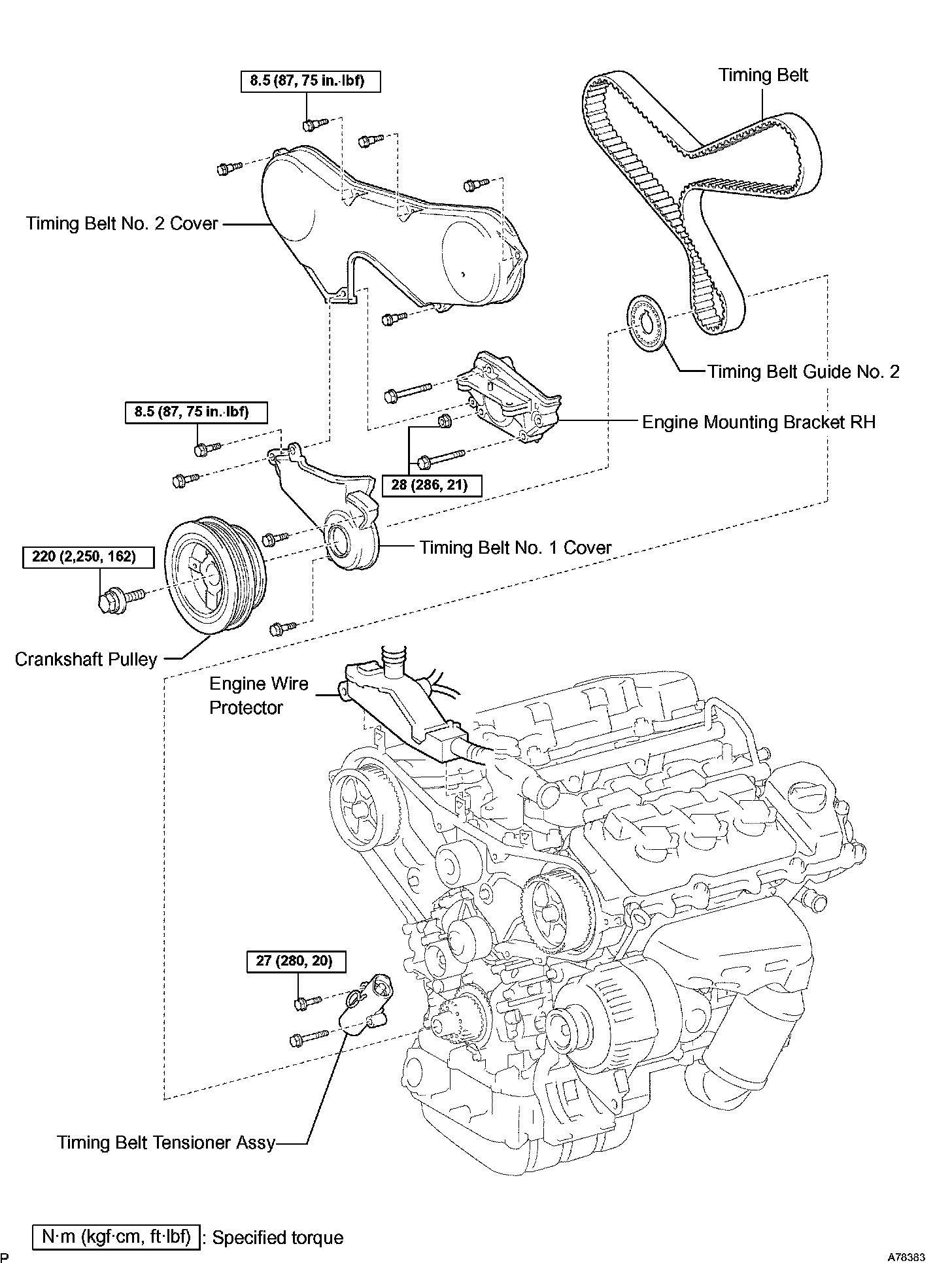 8.5 (87, 75 in.·lbf)

Timing Belt

Timing Belt No. 2 Cover

Timing Belt Guide No. 2

8.5 (87, 75 in.·lbf)

Engine Mounting Bracket RH

28 (286, 21)

Timing Belt No. 1 Cover

220 (2,250, 162)

Crankshaft Pulley

Engine Wire Protector

27 (280, 20)

Timing Belt Tensioner Assy

N·m (kgf·cm, ft·lbf) : Specified torque

P

A78383