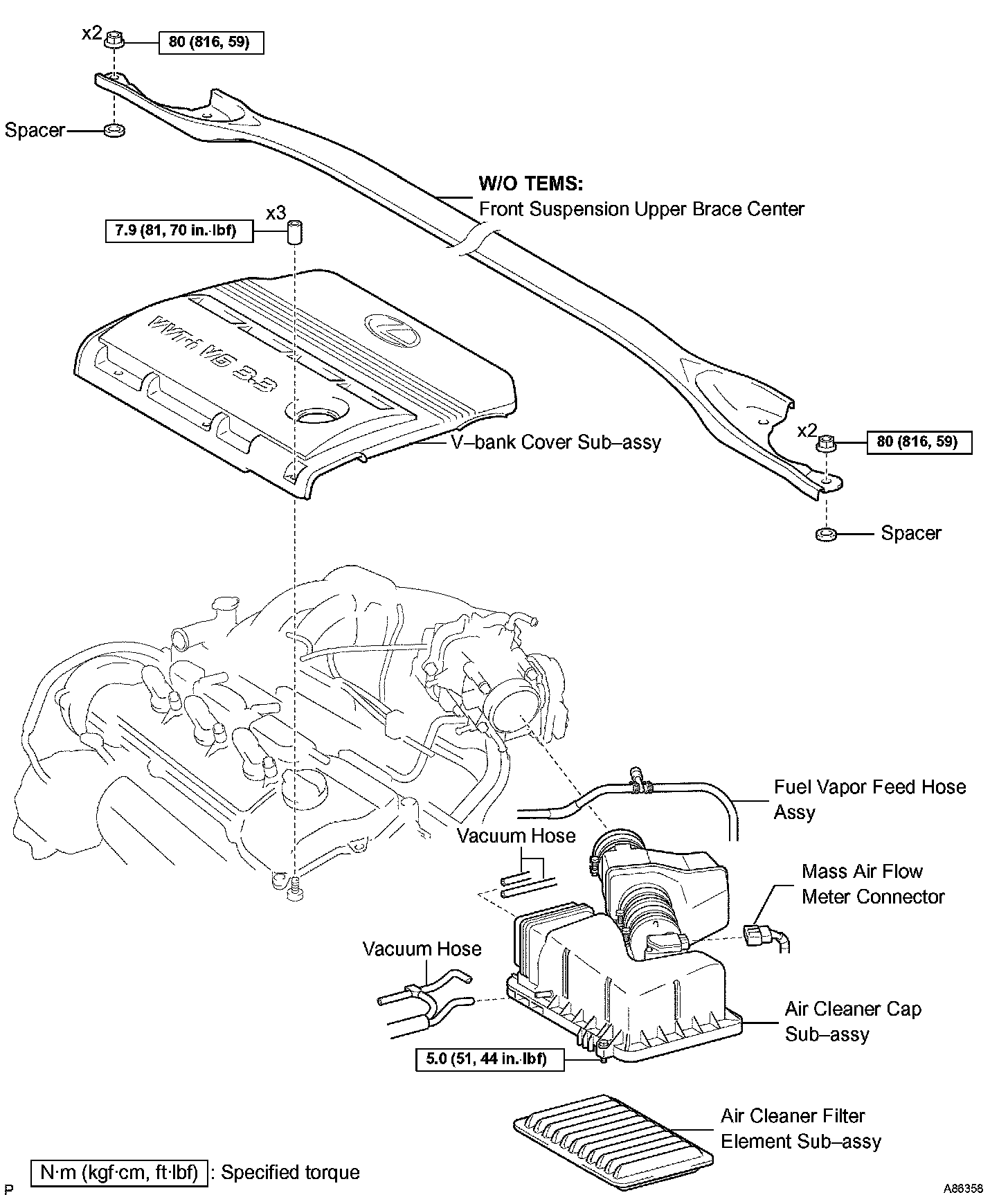 x2
80 (816, 59)

Spacer

W/O TEMS:
Front Suspension Upper Brace Center

x3
7.9 (81, 70 in.·lbf)

VVT-i V6 3.3

V–bank Cover Sub–assy

x2
80 (816, 59)

Spacer

Fuel Vapor Feed Hose Assy

Vacuum Hose

Mass Air Flow Meter Connector

Vacuum Hose

Air Cleaner Cap Sub–assy

5.0 (51, 44 in.·lbf)

Air Cleaner Filter Element Sub–assy

N·m (kgf·cm, ft·lbf) : Specified torque

P

A86358