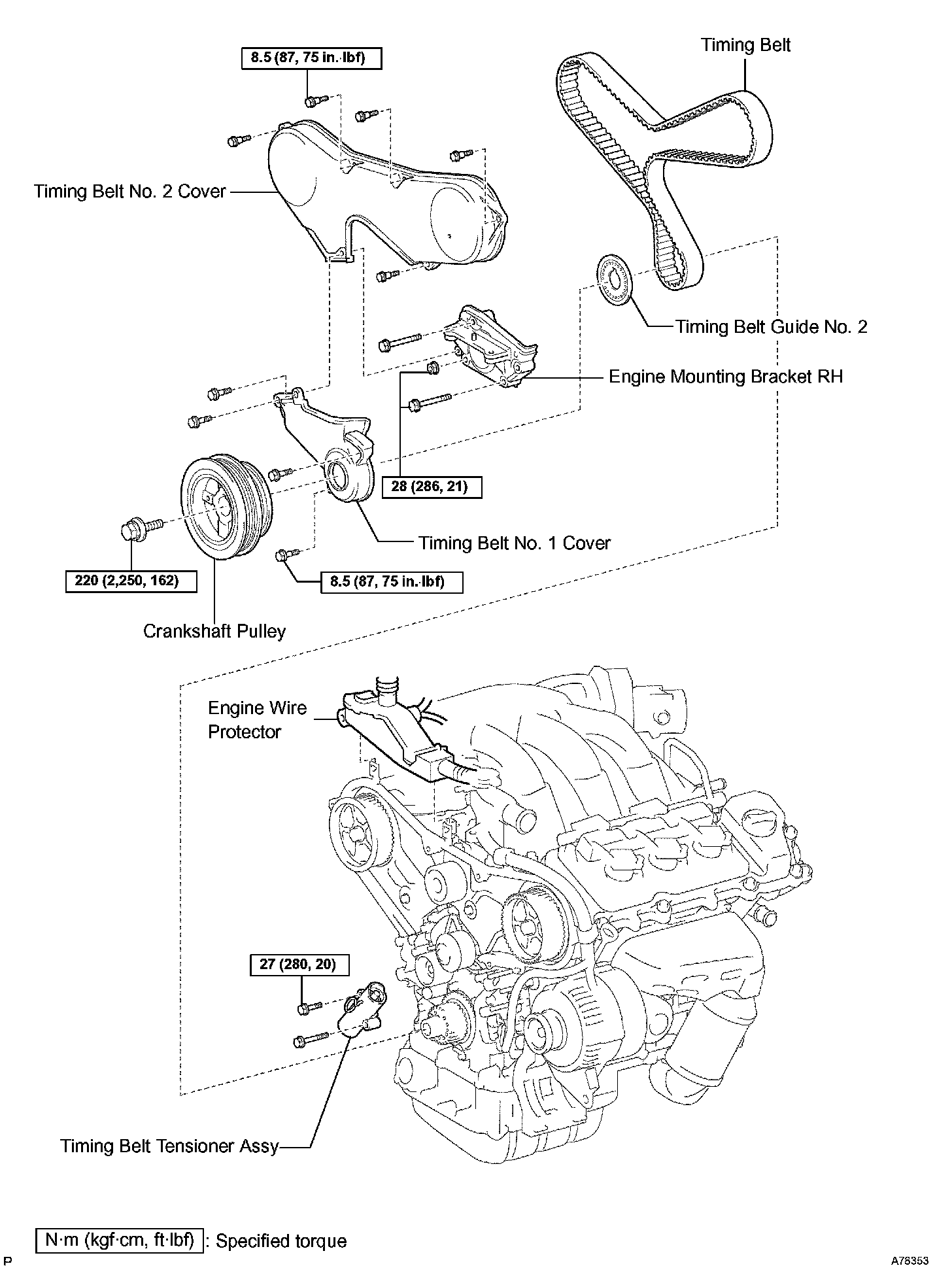 8.5 (87, 75 in.·lbf)

Timing Belt

Timing Belt No. 2 Cover

Timing Belt Guide No. 2

Engine Mounting Bracket RH

28 (286, 21)

Timing Belt No. 1 Cover

220 (2,250, 162)

8.5 (87, 75 in.·lbf)

Crankshaft Pulley

Engine Wire Protector

27 (280, 20)

Timing Belt Tensioner Assy

N·m (kgf·cm, ft·lbf) : Specified torque

P

A78353