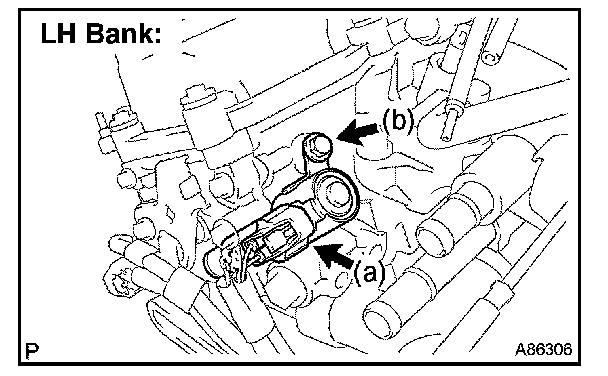 LH Bank:

(b)

(a)

P

A86306