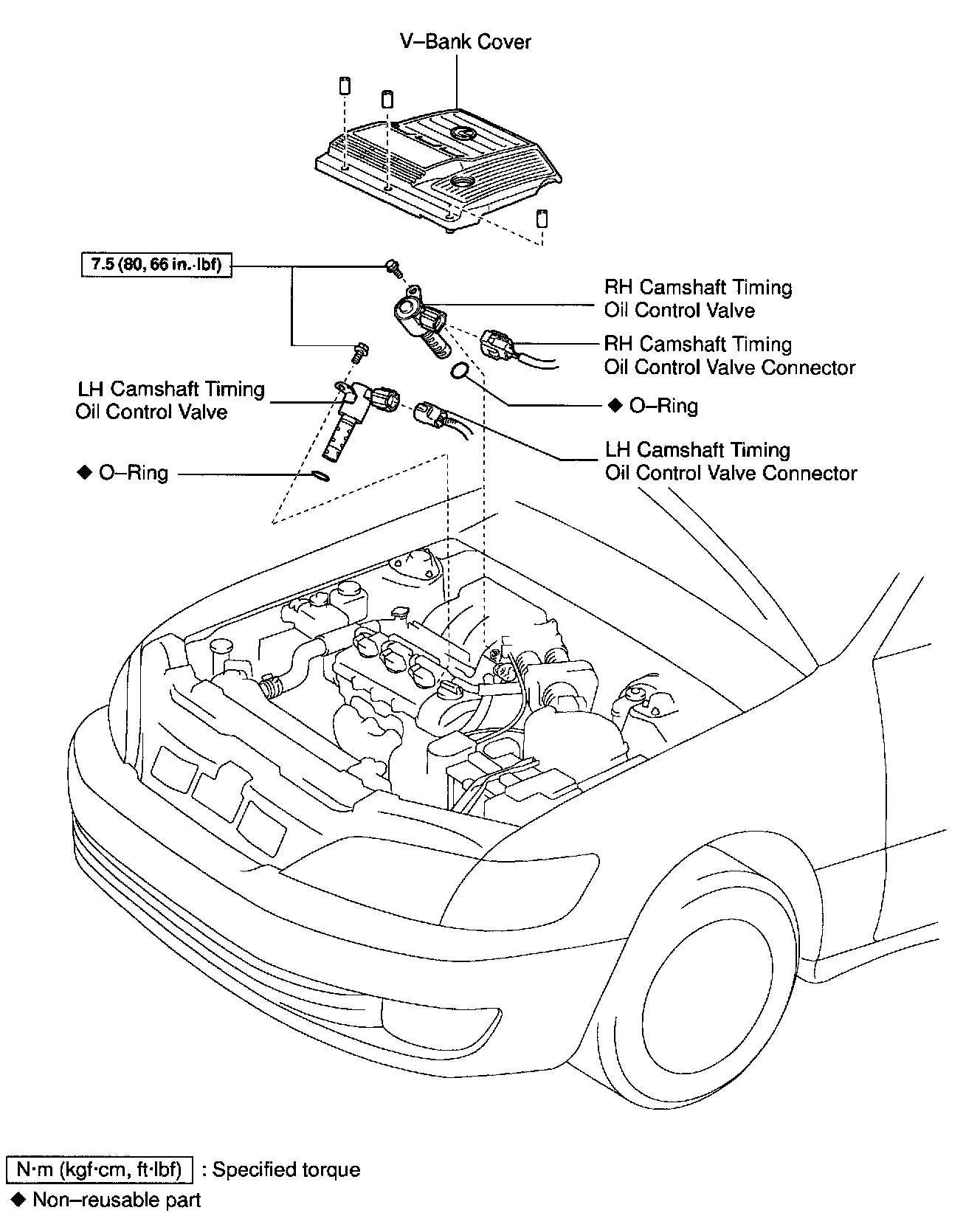 V–Bank Cover

7.5 (80, 66 in.·lbf)

RH Camshaft Timing Oil Control Valve

RH Camshaft Timing Oil Control Valve Connector

LH Camshaft Timing Oil Control Valve

◆ O–Ring

◆ O–Ring

LH Camshaft Timing Oil Control Valve Connector

N·m (kgf·cm, ft·lbf) : Specified torque

◆ Non–reusable part