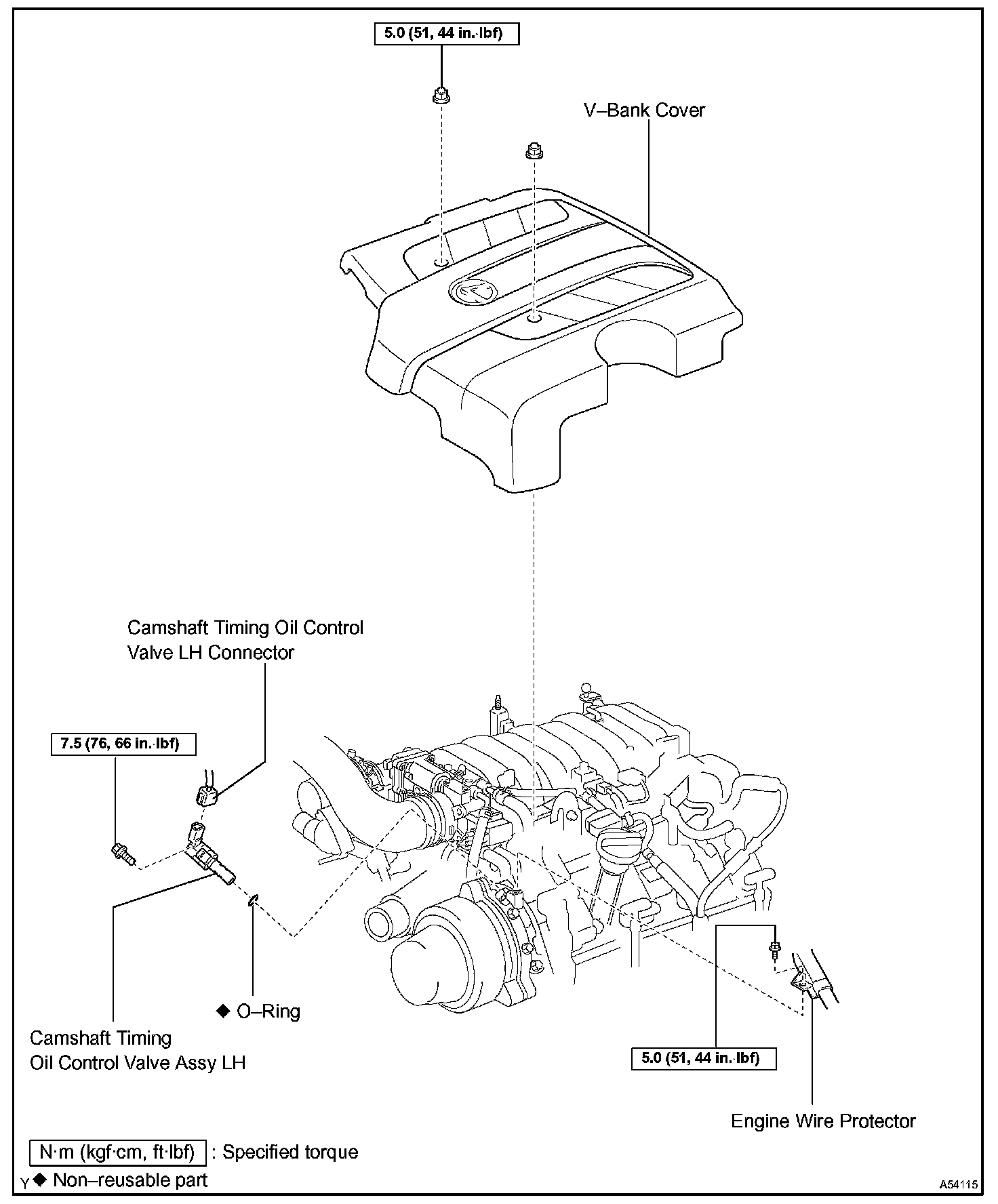 5.0 (51, 44 in.·lbf)

V–Bank Cover

Camshaft Timing Oil Control Valve LH Connector

7.5 (76, 66 in.·lbf)

◆ O–Ring

Camshaft Timing Oil Control Valve Assy LH

5.0 (51, 44 in.·lbf)

Engine Wire Protector

N·m (kgf·cm, ft·lbf) : Specified torque

Y ◆ Non–reusable part

A54115