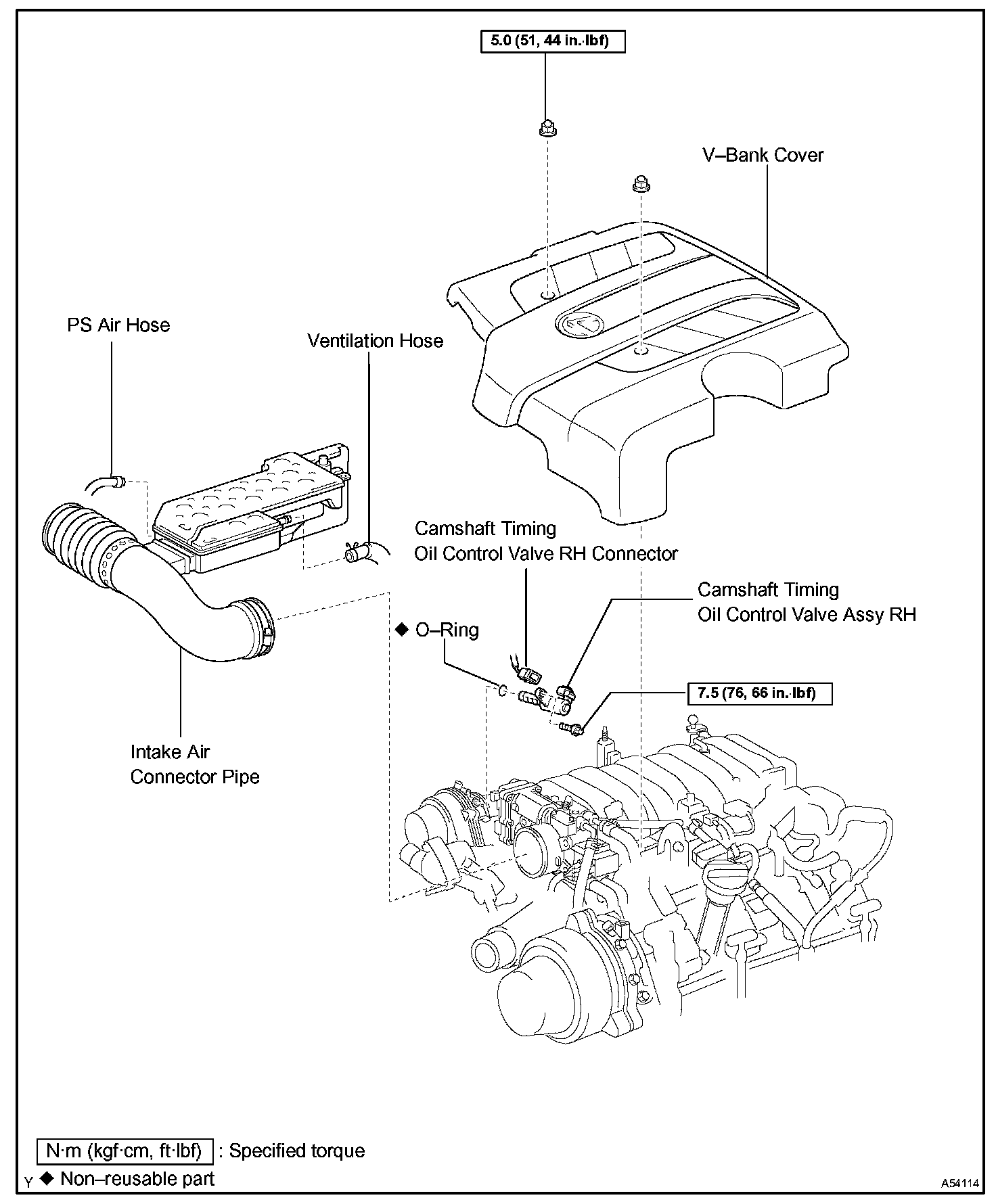 5.0 (51, 44 in.·lbf)

V–Bank Cover

PS Air Hose

Ventilation Hose

Camshaft Timing
Oil Control Valve RH Connector

Camshaft Timing
Oil Control Valve Assy RH

◆ O–Ring

7.5 (76, 66 in.·lbf)

Intake Air
Connector Pipe

N·m (kgf·cm, ft·lbf) : Specified torque

Y ◆ Non–reusable part

A54114