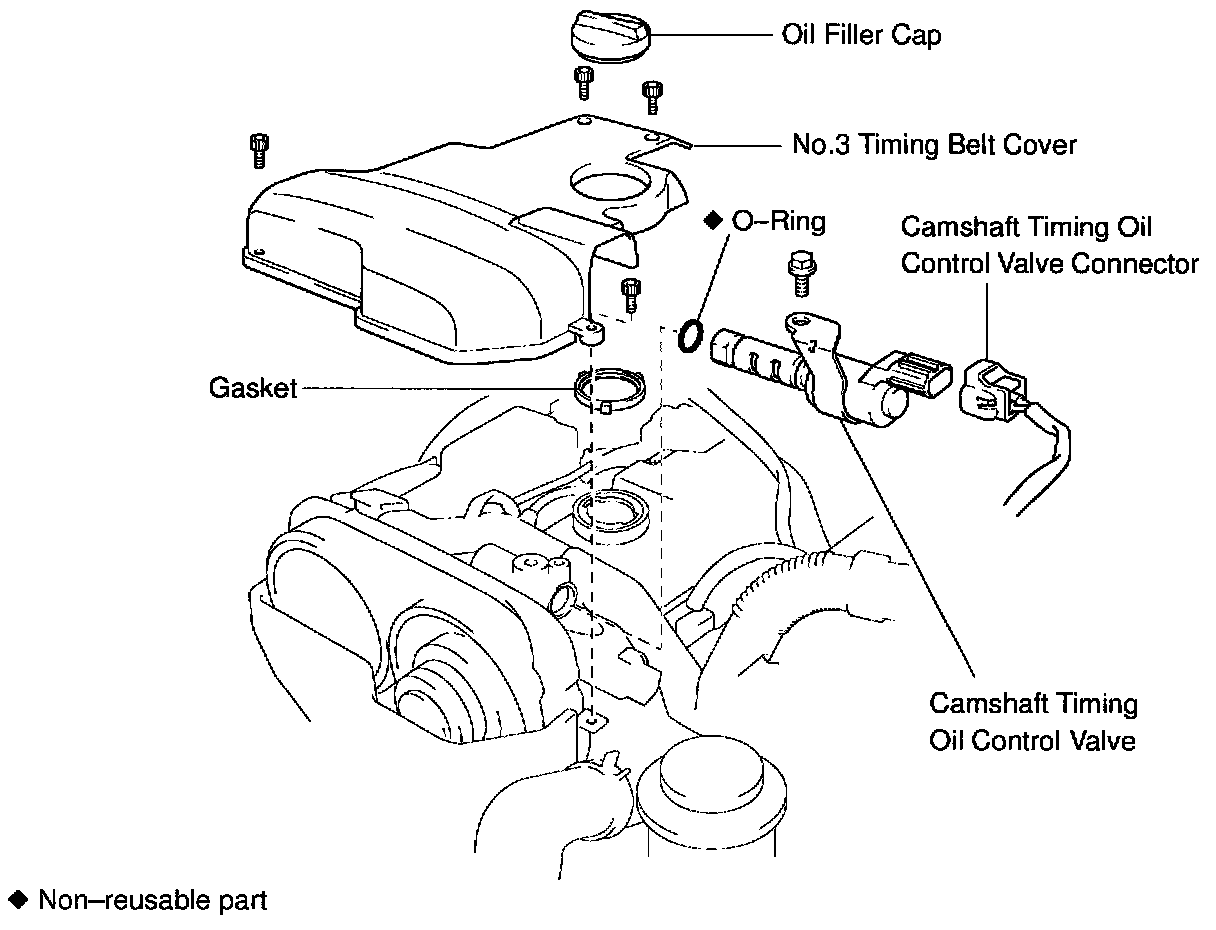 Oil Filler Cap

No.3 Timing Belt Cover

◆ O–Ring

Camshaft Timing Oil Control Valve Connector

Gasket

Camshaft Timing Oil Control Valve

◆ Non–reusable part