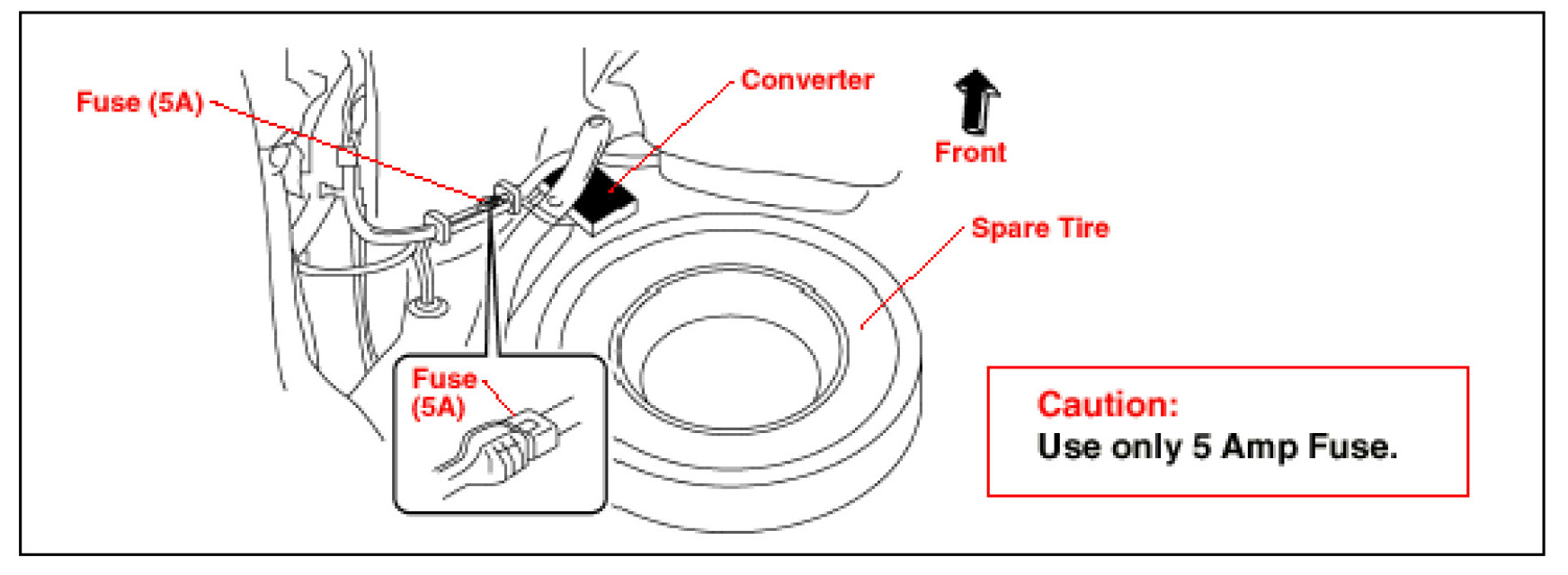 Fuse (5A)

Converter

Front

Spare Tire

Fuse (5A)

Caution:
Use only 5 Amp Fuse.