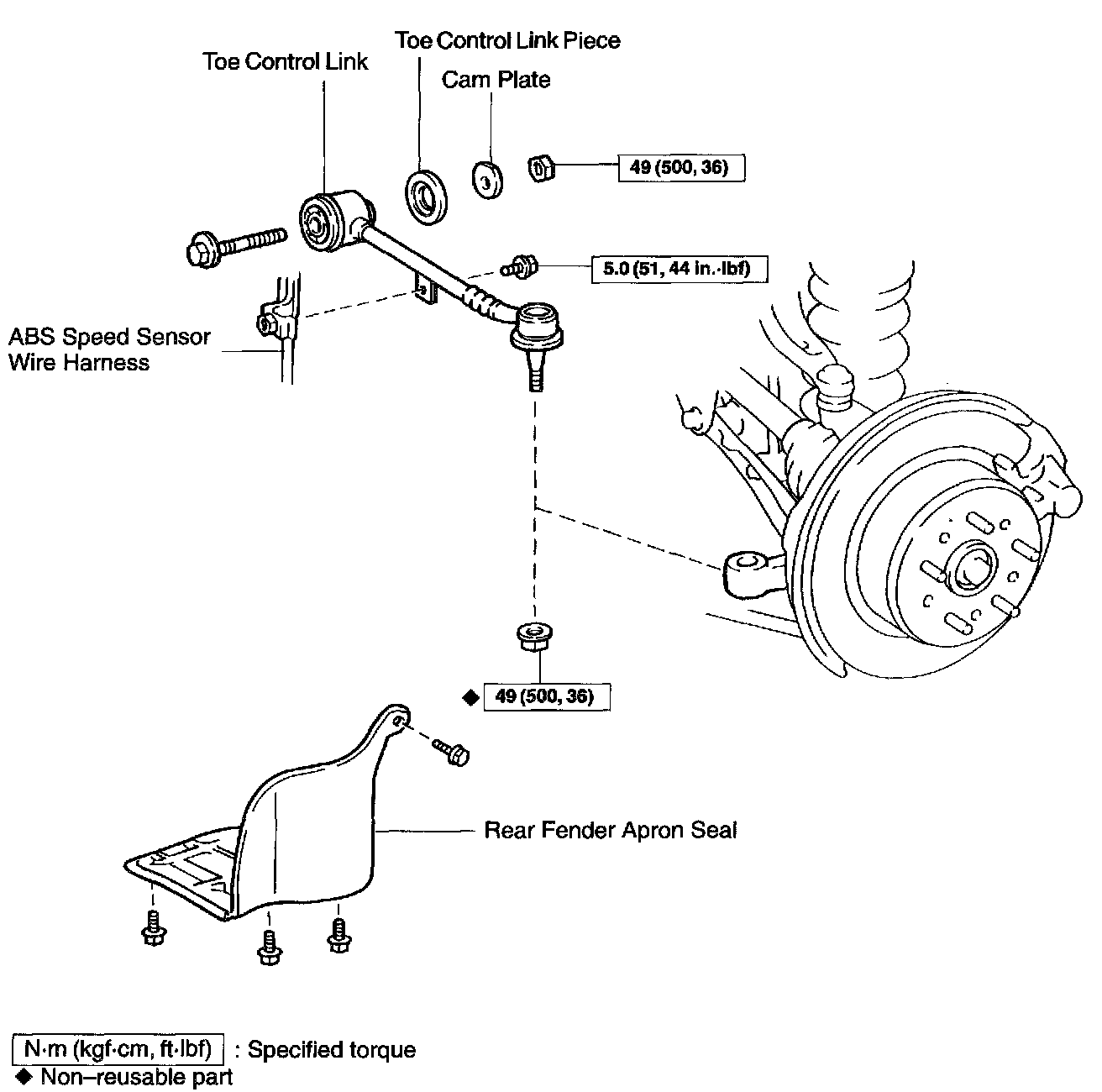 Toe Control Link Piece
Toe Control Link
Cam Plate
49 (500, 36)
5.0 (51, 44 in.·lbf)
ABS Speed Sensor Wire Harness
◆ 49 (500, 36)
Rear Fender Apron Seal
N·m (kgf·cm, ft·lbf) : Specified torque
◆ Non–reusable part