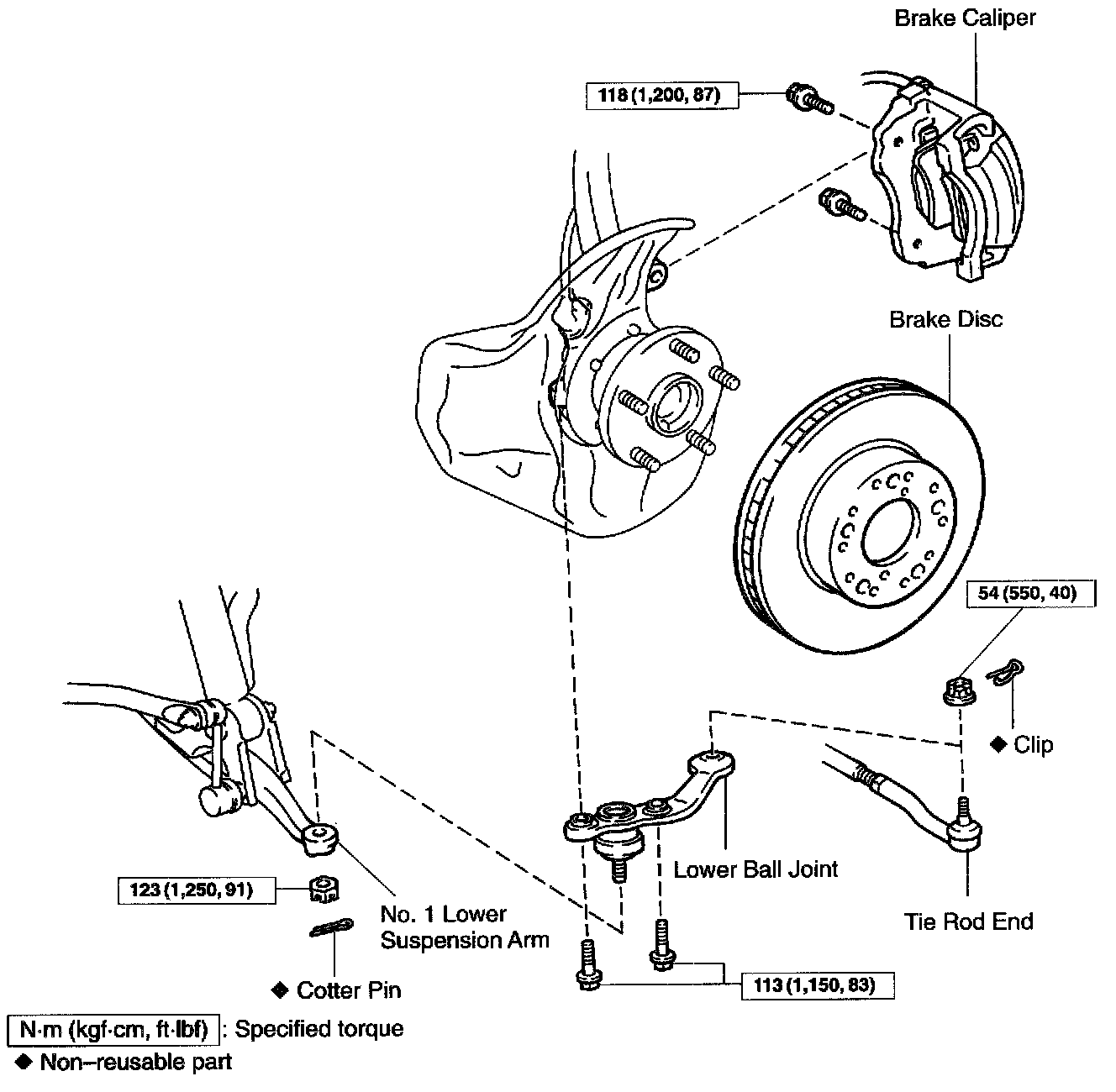 Brake Caliper

118 (1,200, 87)

Brake Disc

54 (550, 40)

◆ Clip

Lower Ball Joint

Tie Rod End

123 (1,250, 91)

No. 1 Lower Suspension Arm

◆ Cotter Pin

113 (1,150, 83)

N·m (kgf·cm, ft·lbf) : Specified torque

◆ Non–reusable part