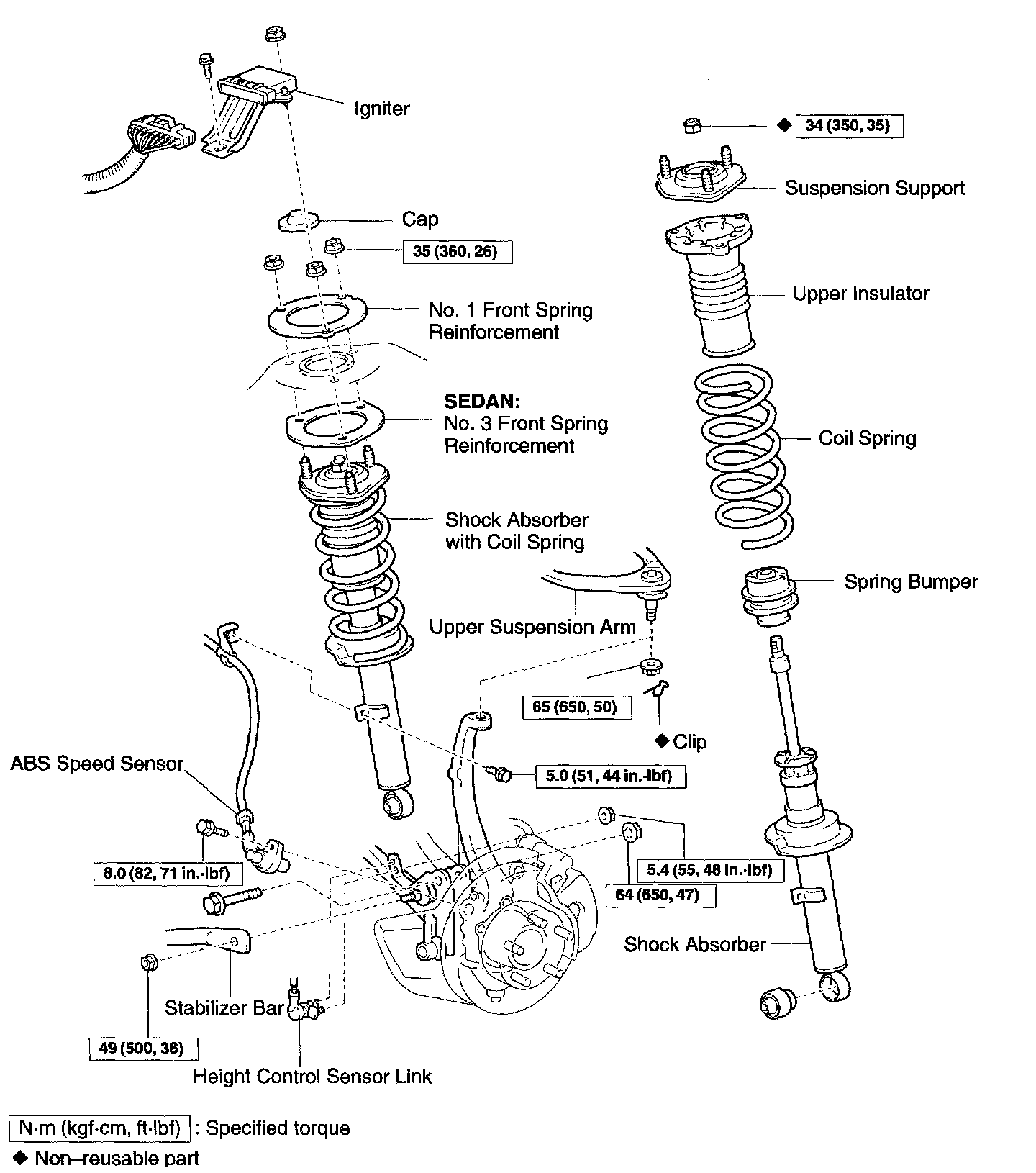 Igniter

◆ 34 (350, 35)

Suspension Support

Cap

35 (360, 26)

Upper Insulator

No. 1 Front Spring Reinforcement

SEDAN:
No. 3 Front Spring Reinforcement

Coil Spring

Shock Absorber with Coil Spring

Spring Bumper

Upper Suspension Arm

65 (650, 50)

◆ Clip

ABS Speed Sensor

5.0 (51, 44 in.·lbf)

8.0 (82, 71 in.·lbf)

5.4 (55, 48 in.·lbf)

64 (650, 47)

Shock Absorber

Stabilizer Bar

49 (500, 36)

Height Control Sensor Link

N·m (kgf·cm, ft·lbf) : Specified torque

◆ Non–reusable part