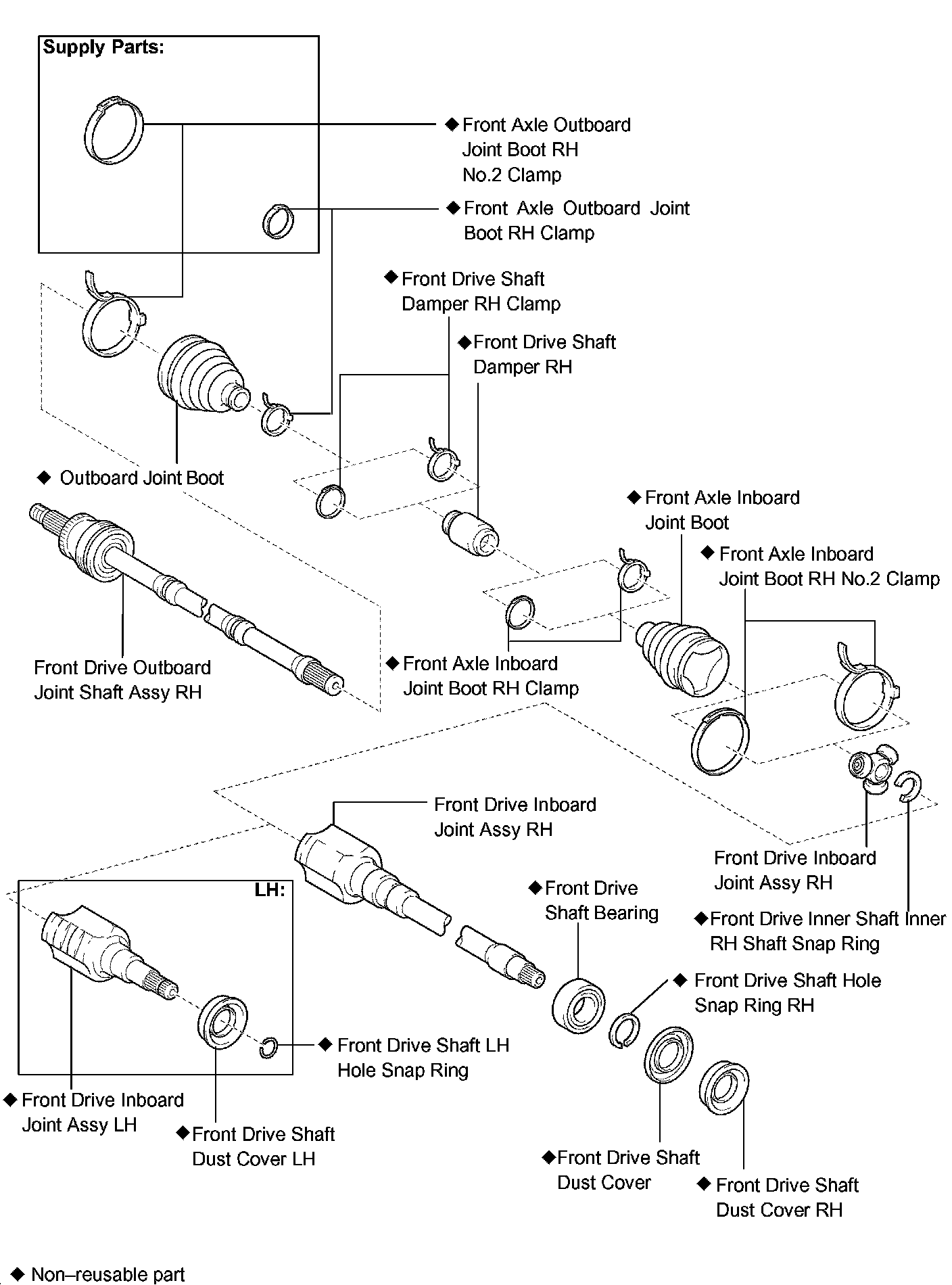 Supply Parts:

◆ Front Axle Outboard Joint Boot RH No.2 Clamp

◆ Front Axle Outboard Joint Boot RH Clamp

◆ Front Drive Shaft Damper RH Clamp

◆ Front Drive Shaft Damper RH

◆ Outboard Joint Boot

◆ Front Axle Inboard Joint Boot

◆ Front Axle Inboard Joint Boot RH No.2 Clamp

Front Drive Outboard Joint Shaft Assy RH

◆ Front Axle Inboard Joint Boot RH Clamp

Front Drive Inboard Joint Assy RH

Front Drive Inboard Joint Assy RH

LH:

◆ Front Drive Shaft Bearing

◆ Front Drive Inner Shaft Inner RH Shaft Snap Ring

◆ Front Drive Shaft Hole Snap Ring RH

◆ Front Drive Shaft LH Hole Snap Ring

◆ Front Drive Inboard Joint Assy LH

◆ Front Drive Shaft Dust Cover LH

◆ Front Drive Shaft Dust Cover

◆ Front Drive Shaft Dust Cover RH

◆ Non–reusable part