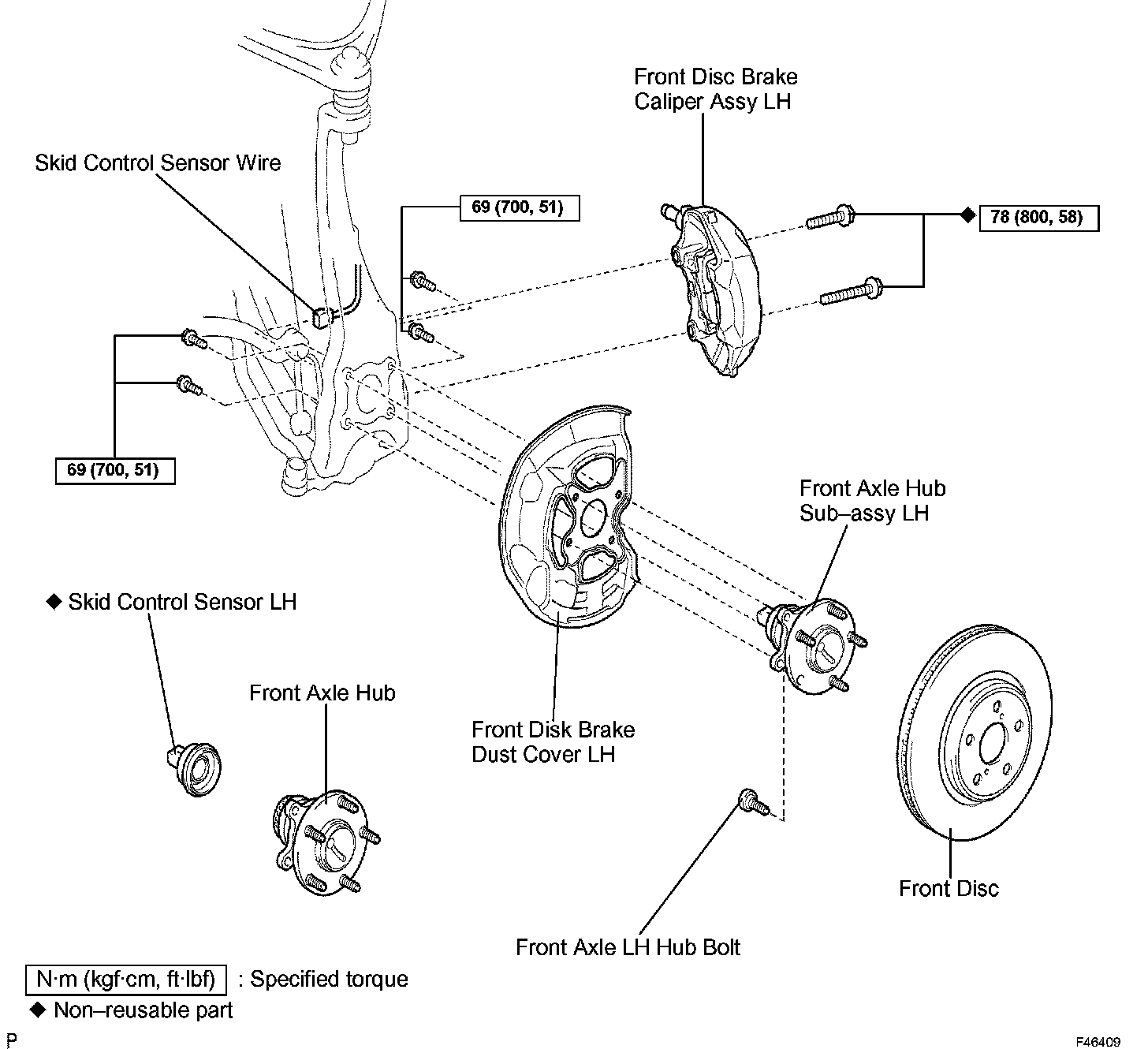 Front Disc Brake Caliper Assy LH

Skid Control Sensor Wire

69 (700, 51)

◆ 78 (800, 58)

69 (700, 51)

Front Axle Hub Sub–assy LH

◆ Skid Control Sensor LH

Front Axle Hub

Front Disk Brake Dust Cover LH

Front Disc

Front Axle LH Hub Bolt

N·m (kgf·cm, ft·lbf) : Specified torque

◆ Non–reusable part

P

F46409