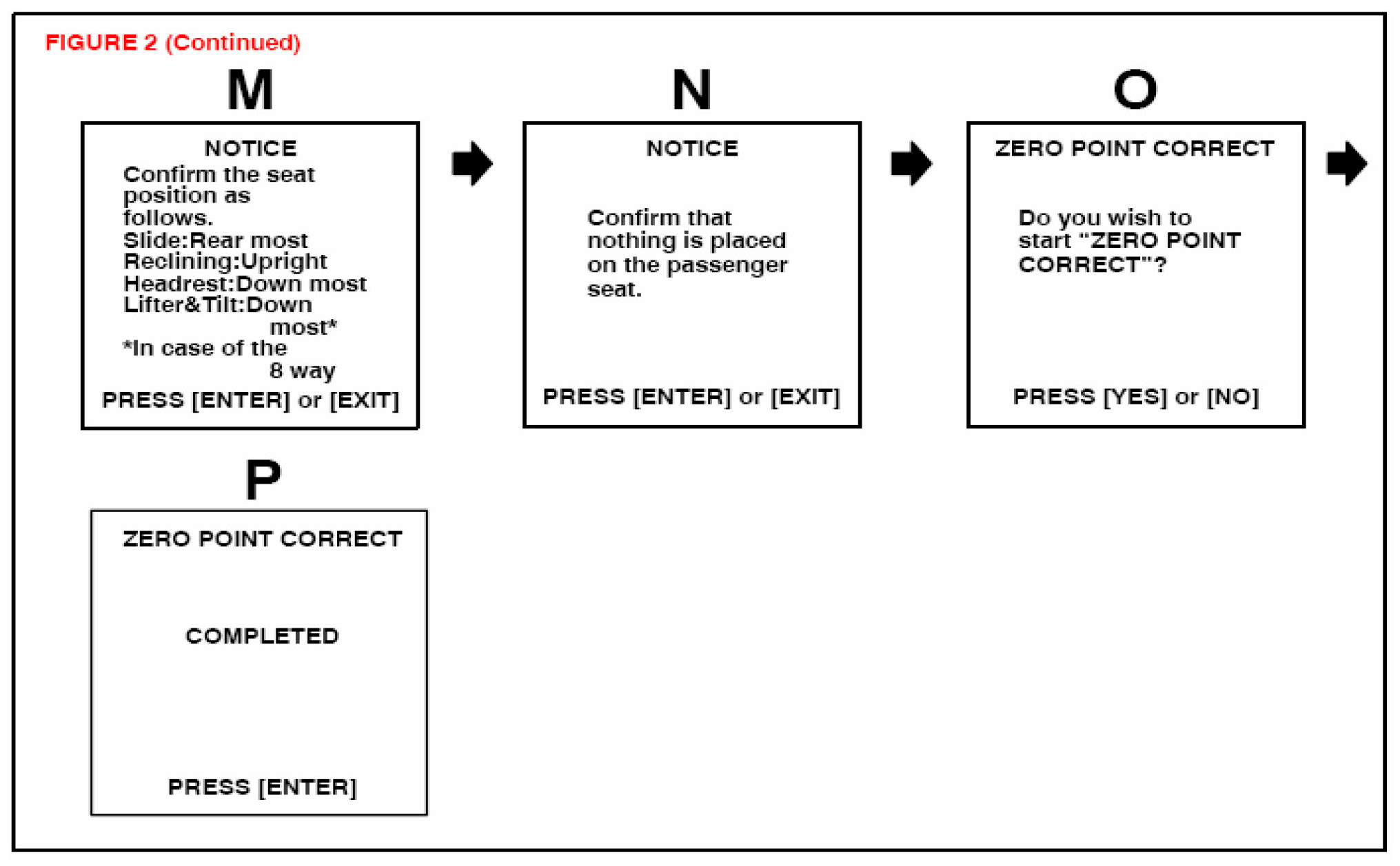 FIGURE 2 (Continued)

M

NOTICE

Confirm the seat position as follows.
Slide:Rear most
Reclining:Upright
Headrest:Down most
Lifter&Tilt:Down most*
*In case of the 8 way

PRESS [ENTER] or [EXIT]

N

NOTICE

Confirm that nothing is placed on the passenger seat.

PRESS [ENTER] or [EXIT]

O

ZERO POINT CORRECT

Do you wish to start "ZERO POINT CORRECT"?

PRESS [YES] or [NO]

P

ZERO POINT CORRECT

COMPLETED

PRESS [ENTER]