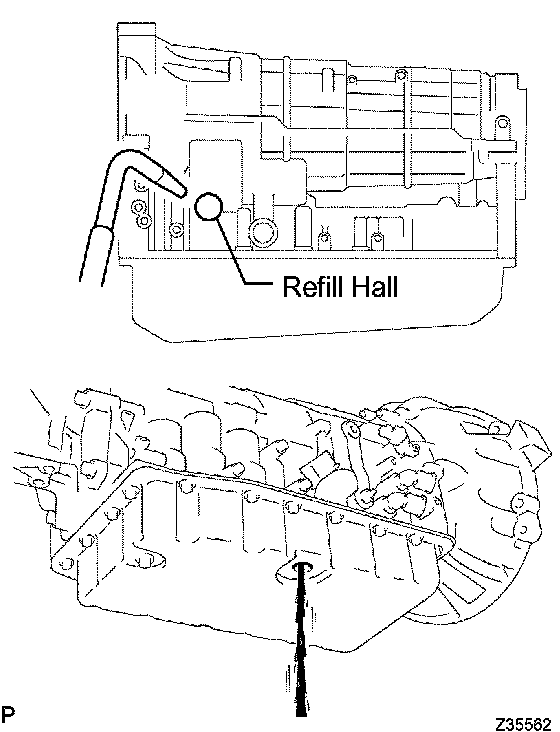 Refill Hall

P

Z35562