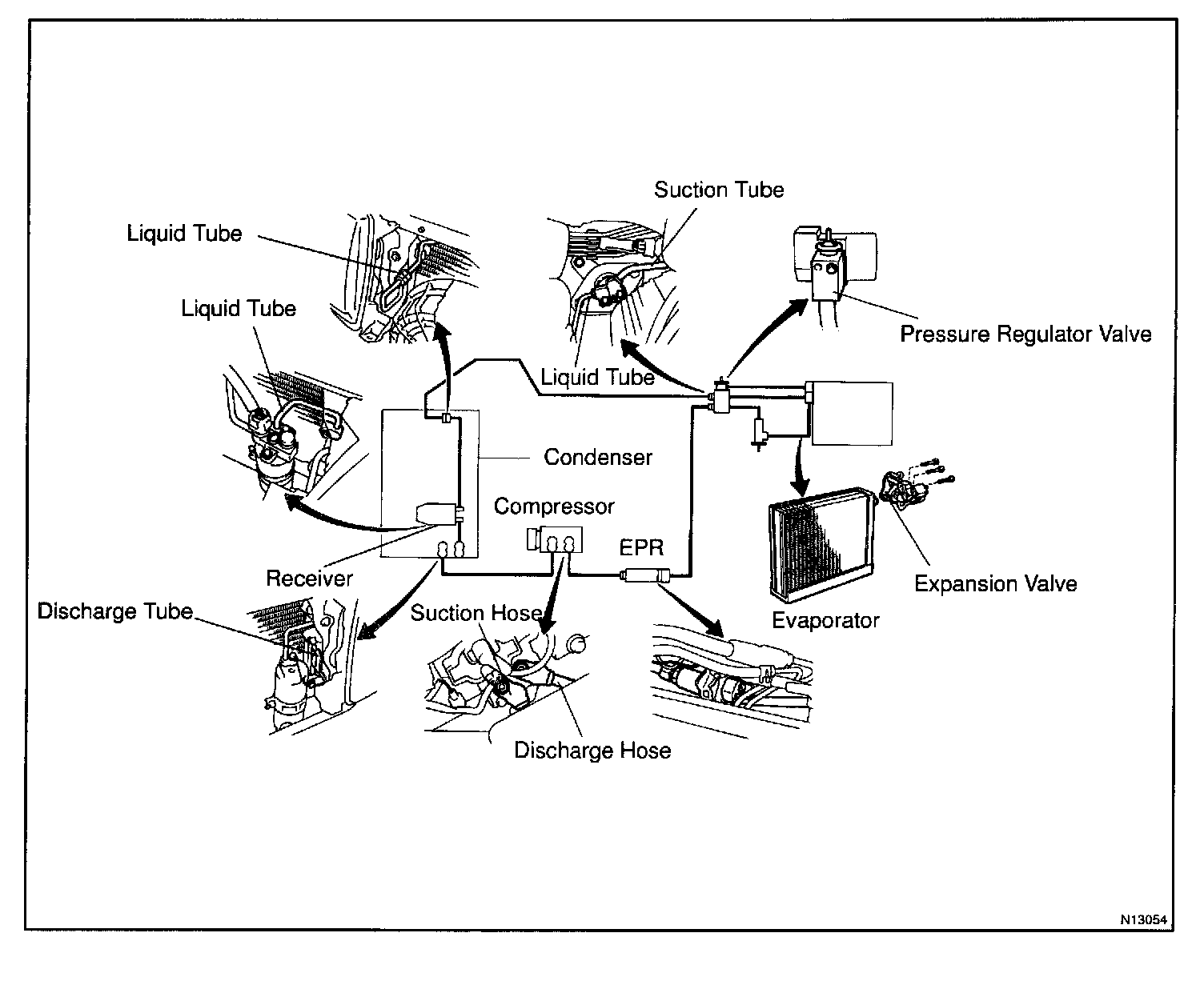 Suction Tube

Liquid Tube

Liquid Tube

Pressure Regulator Valve

Liquid Tube

Condenser

Compressor

EPR

Receiver

Expansion Valve

Discharge Tube

Suction Hose

Evaporator

Discharge Hose

N13054