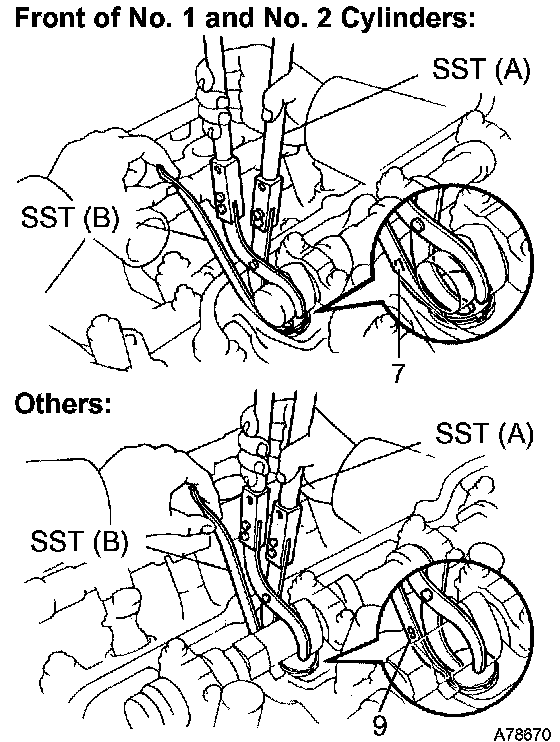 Front of No. 1 and No. 2 Cylinders:

SST (A)

SST (B)

7

Others:

SST (A)

SST (B)

9

A78670