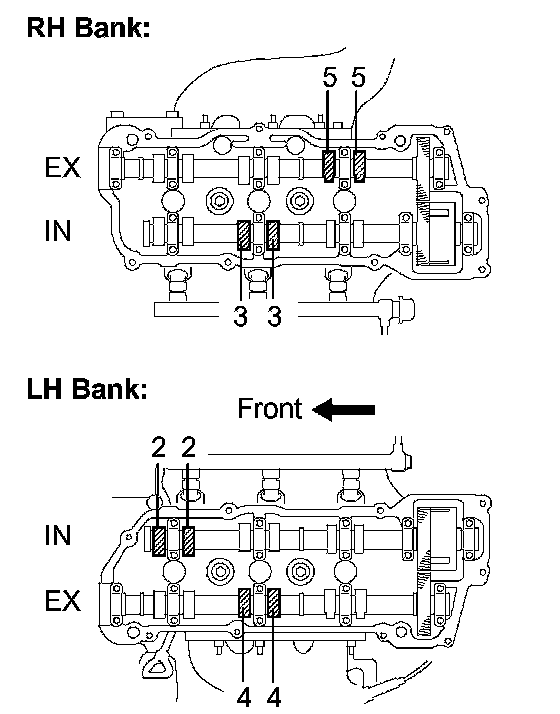 RH Bank:

5 5

EX

IN

3 3

LH Bank:

Front

2 2

IN

EX

4 4