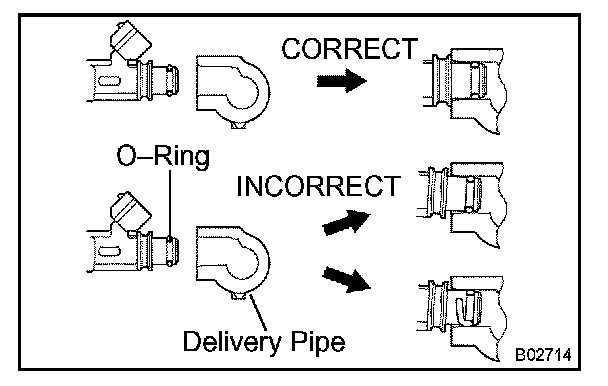 CORRECT

O–Ring

INCORRECT

Delivery Pipe

B02714