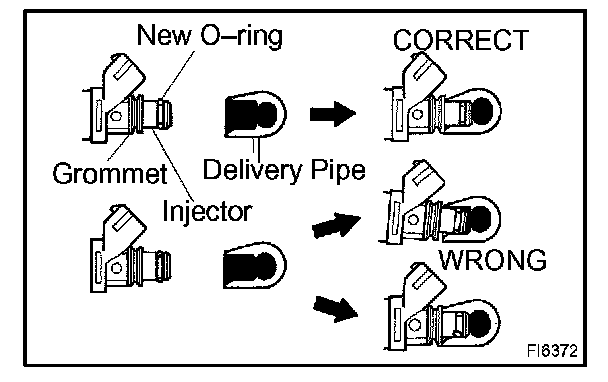 New O–ring
CORRECT
Grommet
Delivery Pipe
Injector
WRONG
FI6372