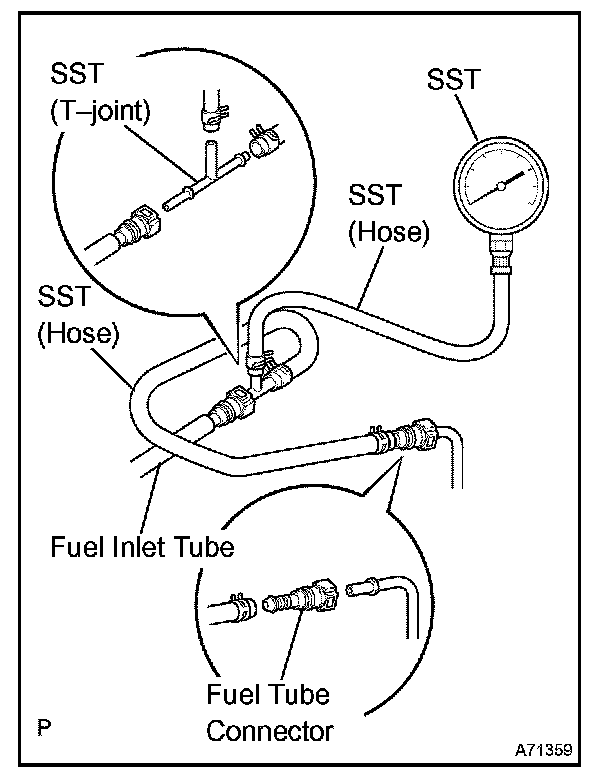 SST
(T–joint)

SST

SST
(Hose)

SST
(Hose)

Fuel Inlet Tube

Fuel Tube
Connector

P

A71359