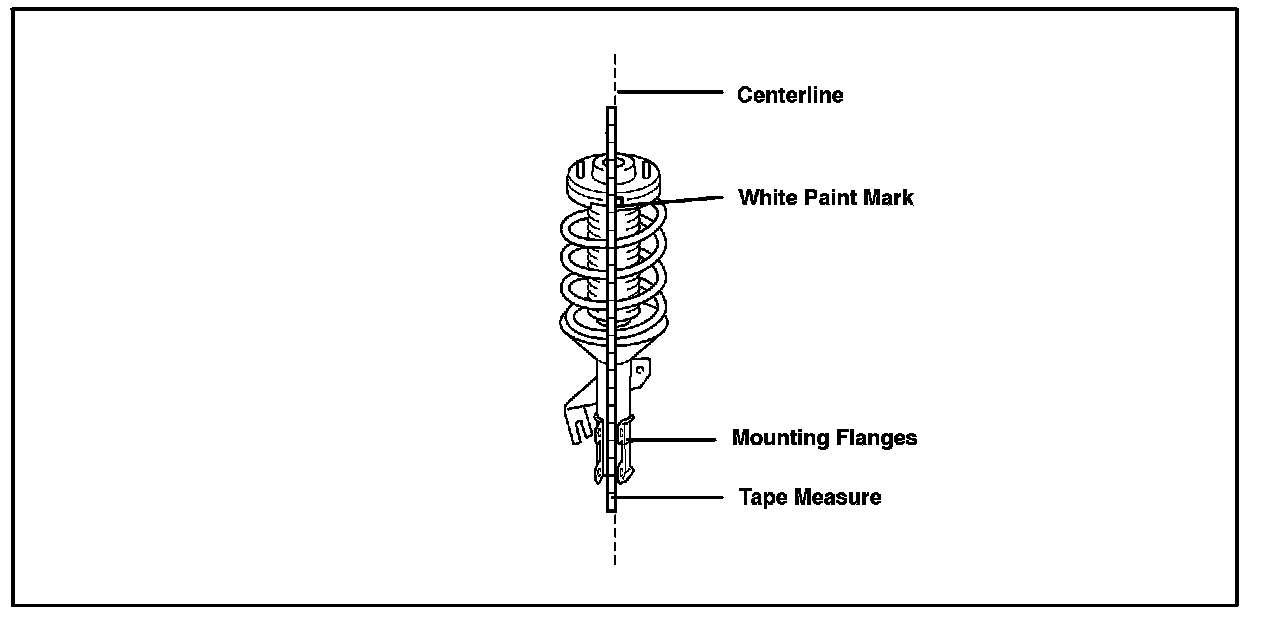 Centerline

White Paint Mark

Mounting Flanges

Tape Measure