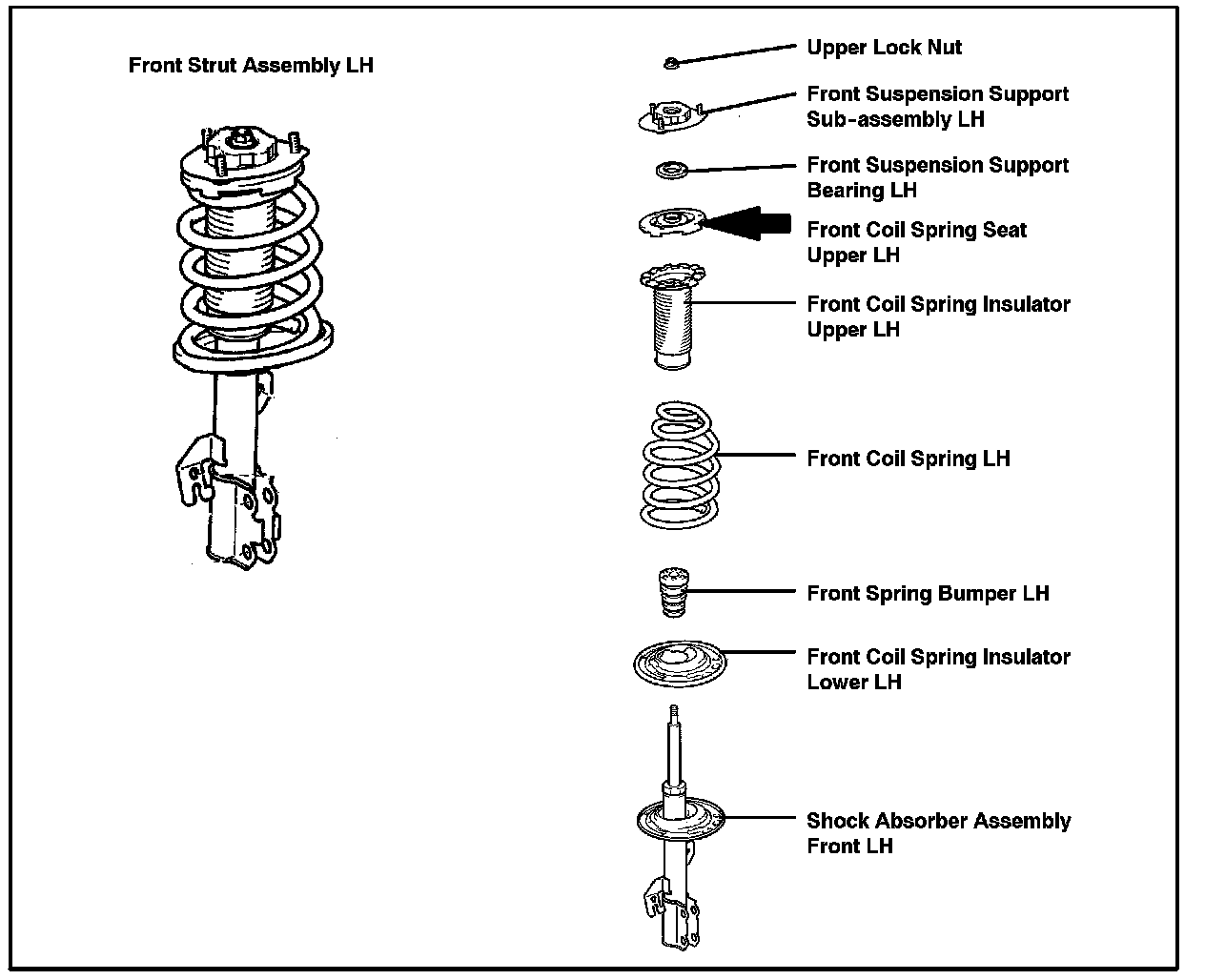 Front Strut Assembly LH

Upper Lock Nut

Front Suspension Support Sub-assembly LH

Front Suspension Support Bearing LH

Front Coil Spring Seat Upper LH

Front Coil Spring Insulator Upper LH

Front Coil Spring LH

Front Spring Bumper LH

Front Coil Spring Insulator Lower LH

Shock Absorber Assembly Front LH