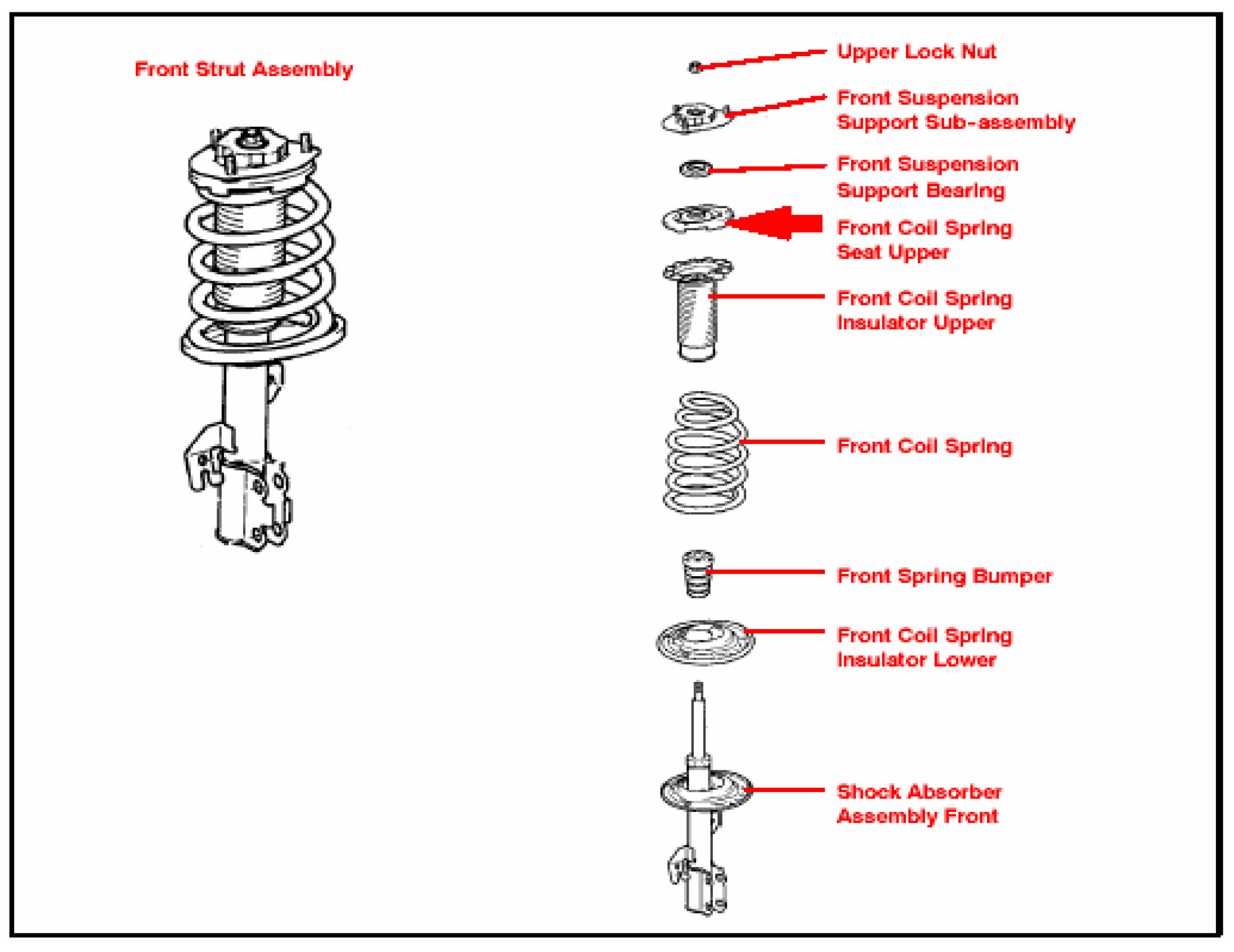 Front Strut Assembly

Upper Lock Nut

Front Suspension Support Sub-assembly

Front Suspension Support Bearing

Front Coil Spring Seat Upper

Front Coil Spring Insulator Upper

Front Coil Spring

Front Spring Bumper

Front Coil Spring Insulator Lower

Shock Absorber Assembly Front