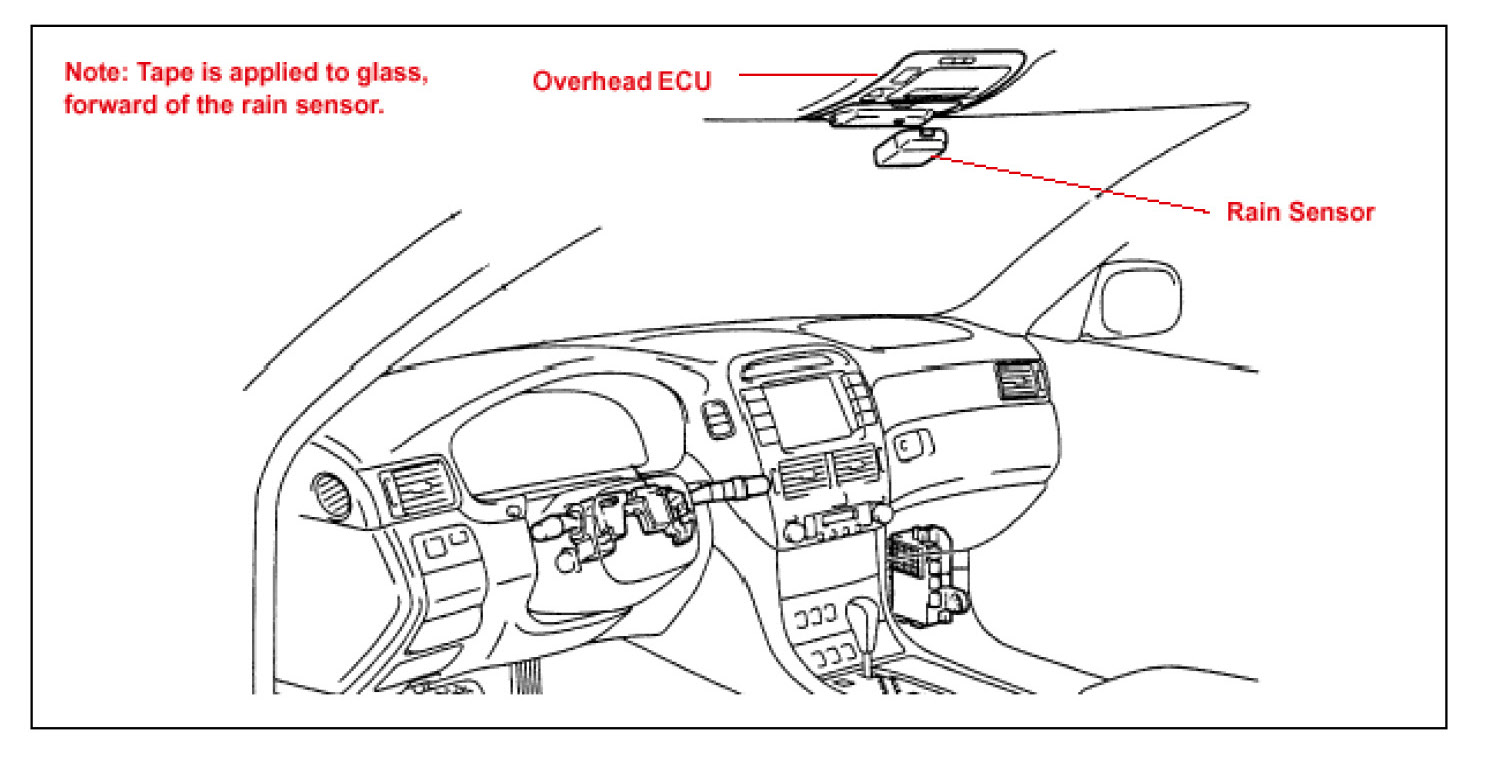 Note: Tape is applied to glass, forward of the rain sensor.

Overhead ECU

Rain Sensor