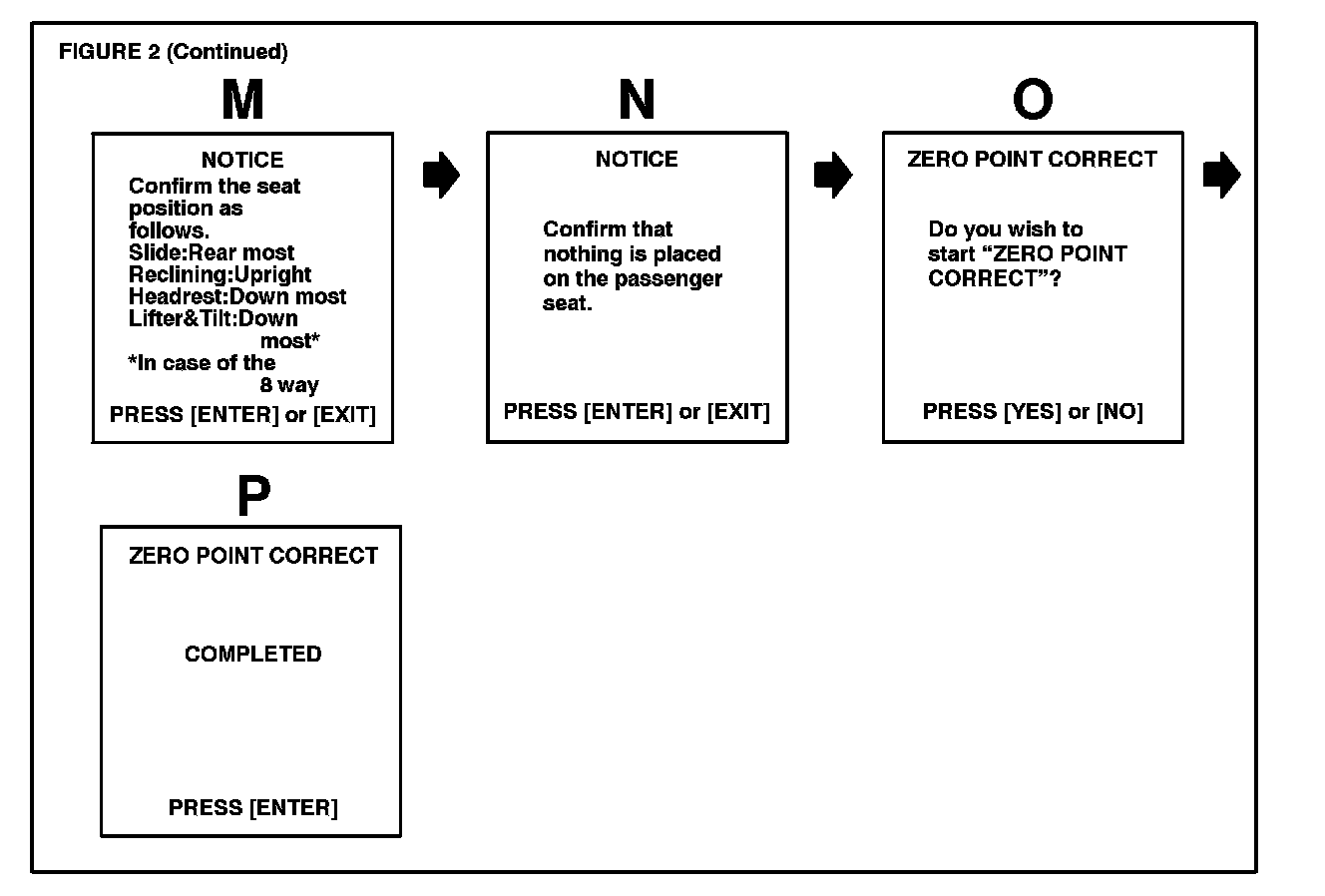 FIGURE 2 (Continued)

M

NOTICE
Confirm the seat position as follows.
Slide:Rear most
Reclining:Upright
Headrest:Down most
Lifter&Tilt:Down most*
*In case of the 8 way
PRESS [ENTER] or [EXIT]

N

NOTICE
Confirm that nothing is placed on the passenger seat.
PRESS [ENTER] or [EXIT]

O

ZERO POINT CORRECT
Do you wish to start “ZERO POINT CORRECT”?
PRESS [YES] or [NO]

P

ZERO POINT CORRECT
COMPLETED
PRESS [ENTER]