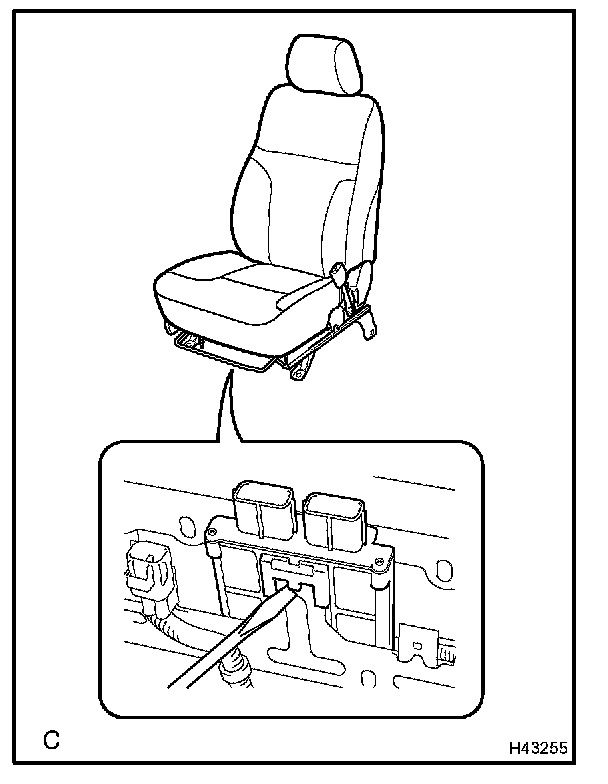 C

H43255