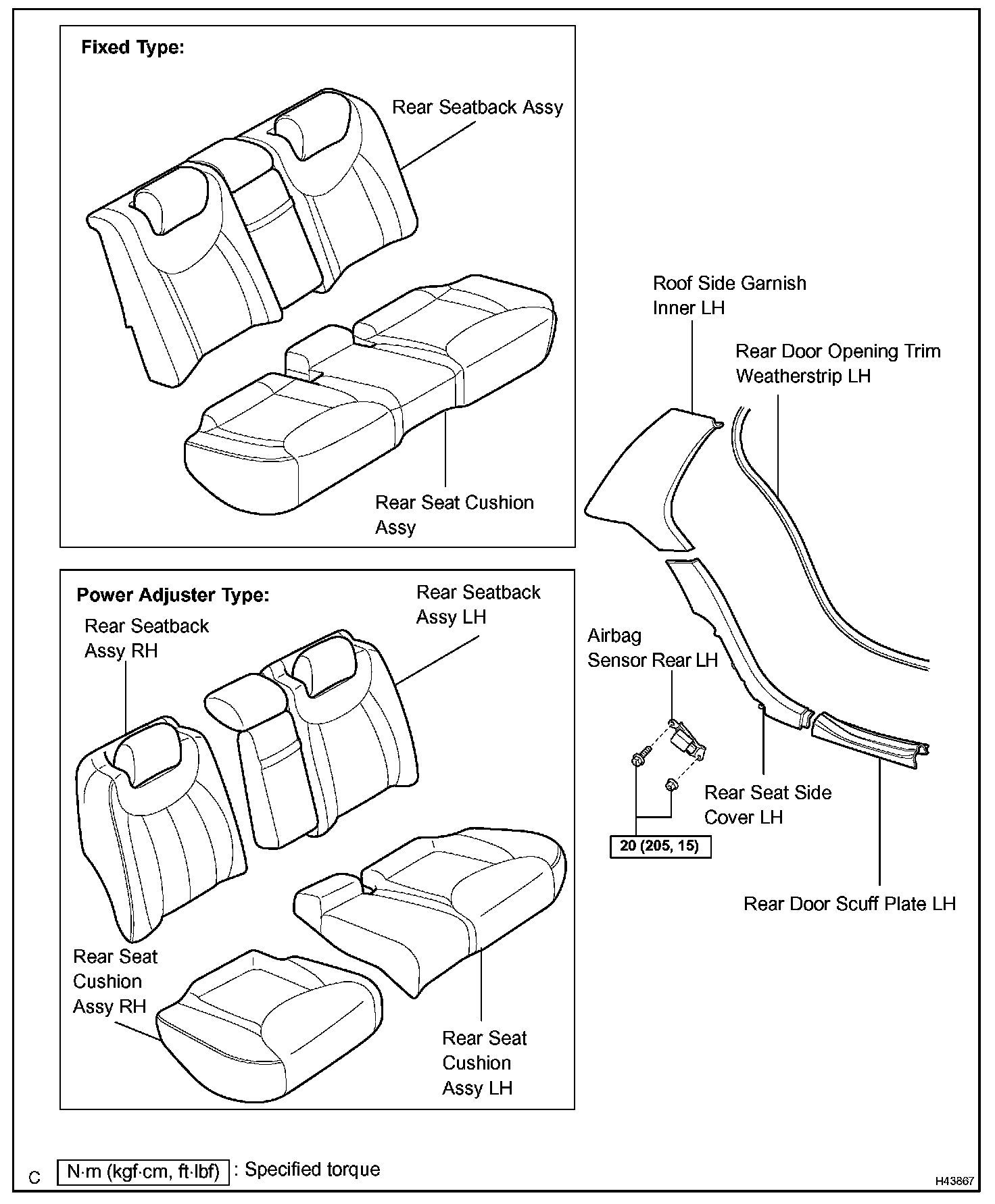 Fixed Type:

Rear Seatback Assy

Rear Seat Cushion Assy

Power Adjuster Type:

Rear Seatback Assy RH

Rear Seatback Assy LH

Rear Seat Cushion Assy RH

Rear Seat Cushion Assy LH

Roof Side Garnish Inner LH

Rear Door Opening Trim Weatherstrip LH

Airbag Sensor Rear LH

Rear Seat Side Cover LH

20 (205, 15)

Rear Door Scuff Plate LH

C

N·m (kgf·cm, ft·lbf) : Specified torque

H43867